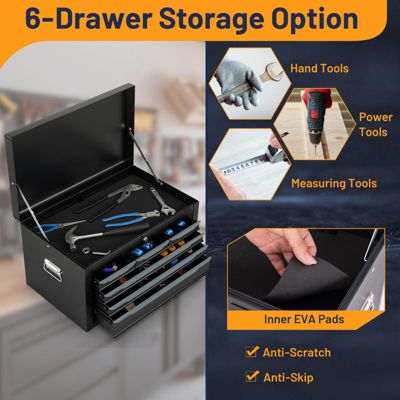 6-Drawer Storage Option

Hand Tools

Power Tools

Measuring Tools

Inner EVA Pads

Anti-Scratch

Anti-Skip