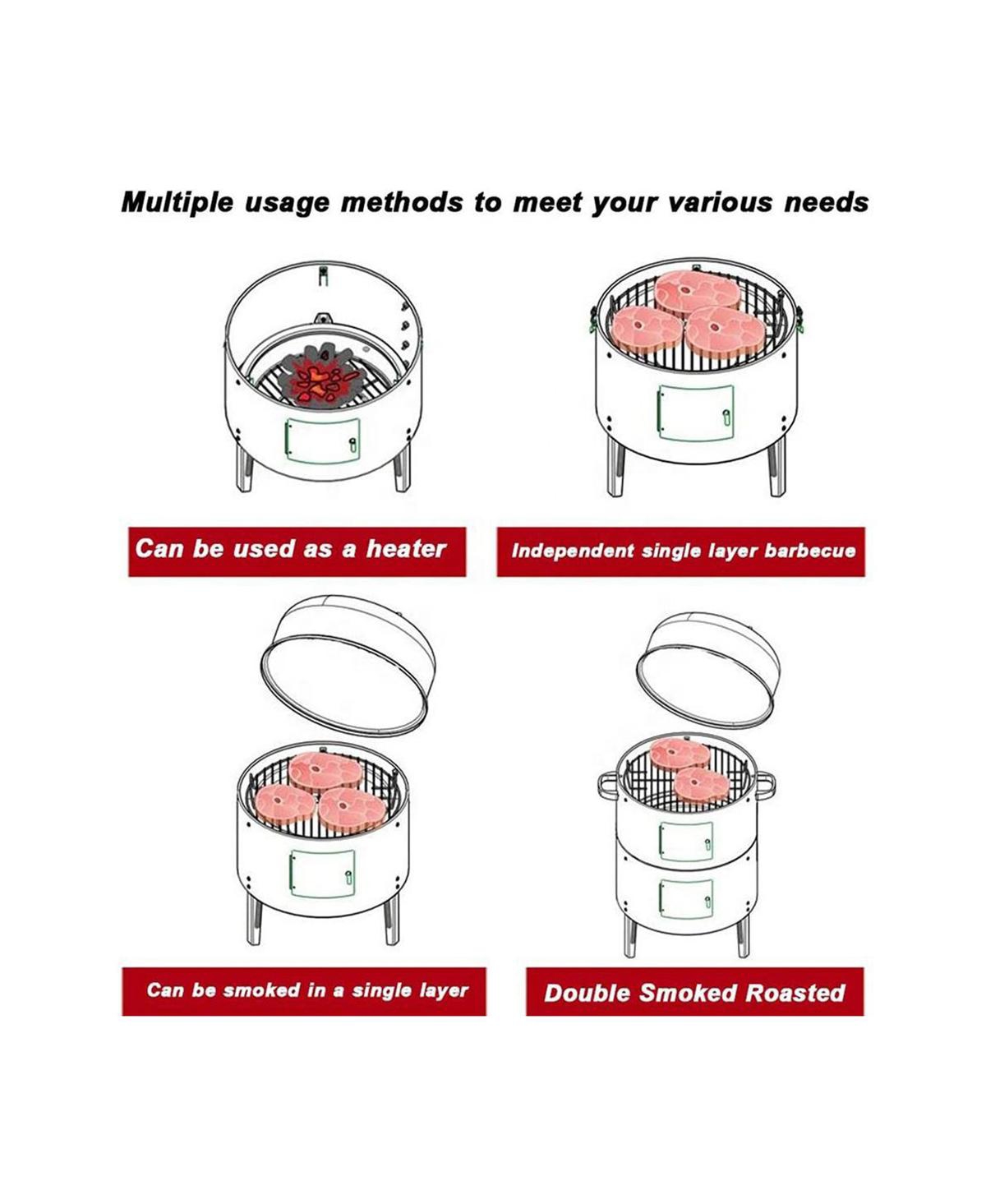 Multiple usage methods to meet your various needs

Can be used as a heater

Independent single layer barbecue

Can be smoked in a single layer

Double Smoked Roasted