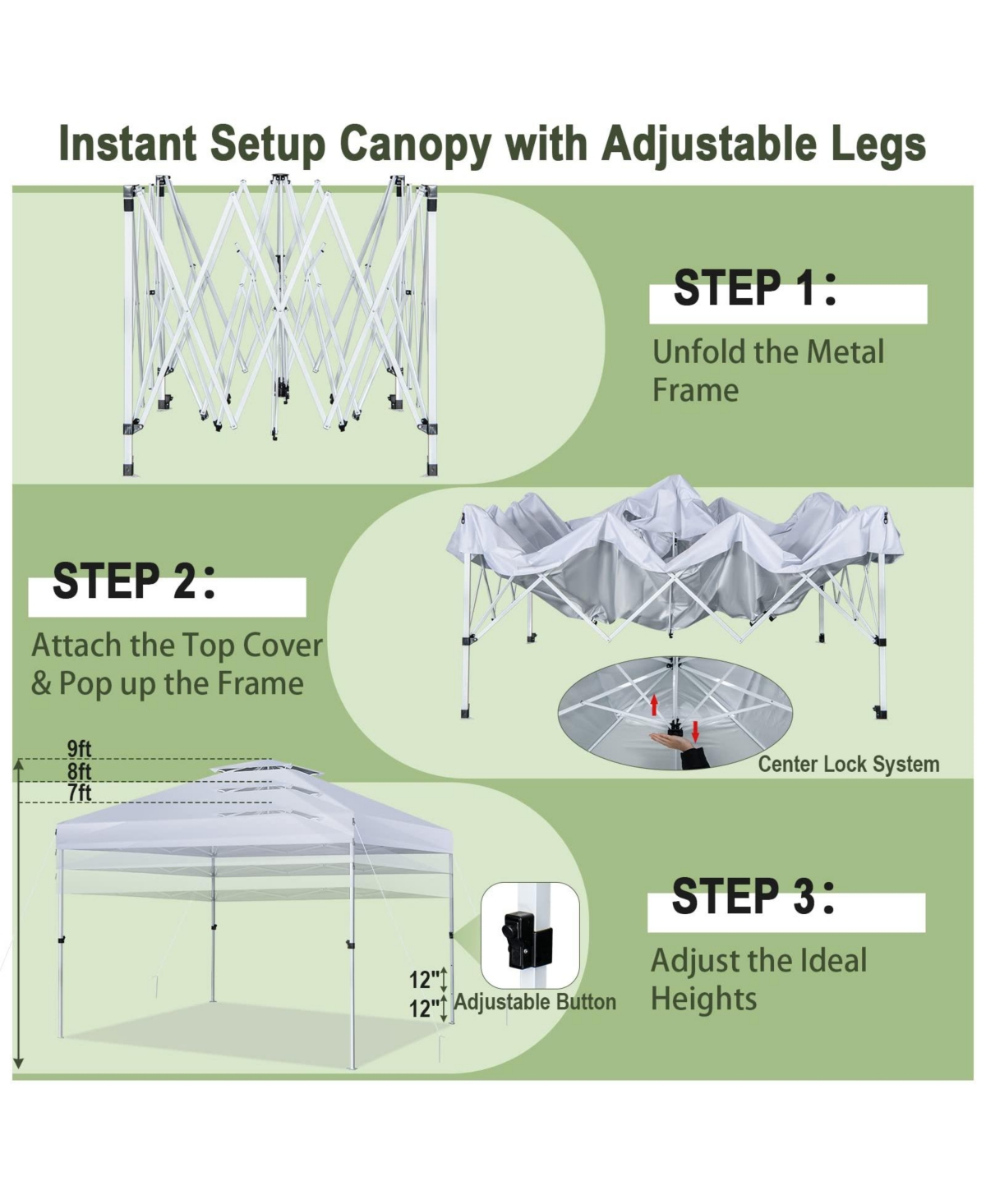 Instant Setup Canopy with Adjustable Legs

STEP 1:

Unfold the Metal Frame

STEP 2:

Attach the Top Cover & Pop up the Frame

Center Lock System

9ft
8ft
7ft

12"
12"
Adjustable Button

STEP 3:

Adjust the Ideal Heights