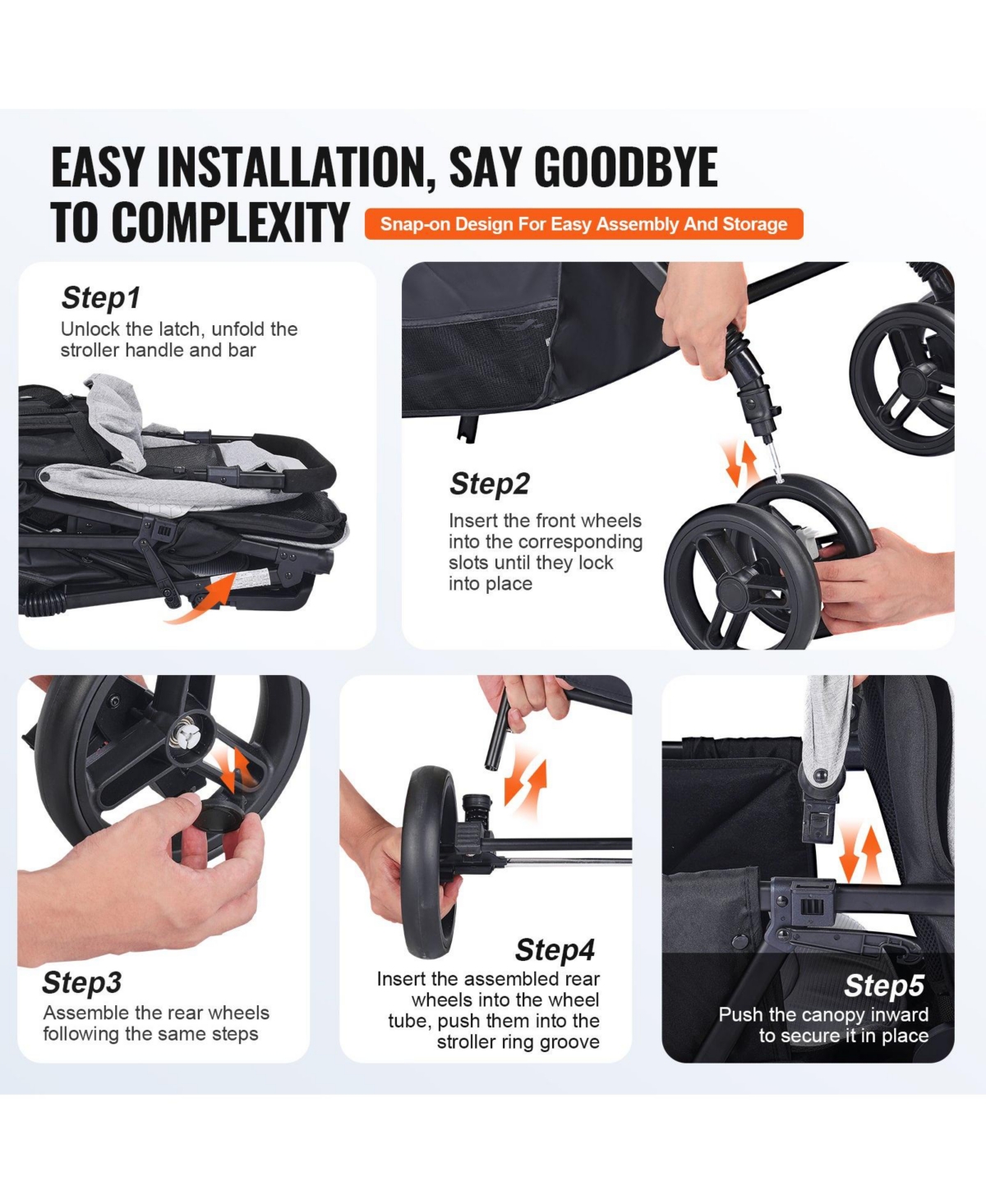 EASY INSTALLATION, SAY GOODBYE TO COMPLEXITY

Snap-on Design For Easy Assembly And Storage

Step1
Unlock the latch, unfold the stroller handle and bar

Step2
Insert the front wheels into the corresponding slots until they lock into place

Step3
Assemble the rear wheels following the same steps

Step4
Insert the assembled rear wheels into the wheel tube, push them into the stroller ring groove

Step5
Push the canopy inward to secure it in place