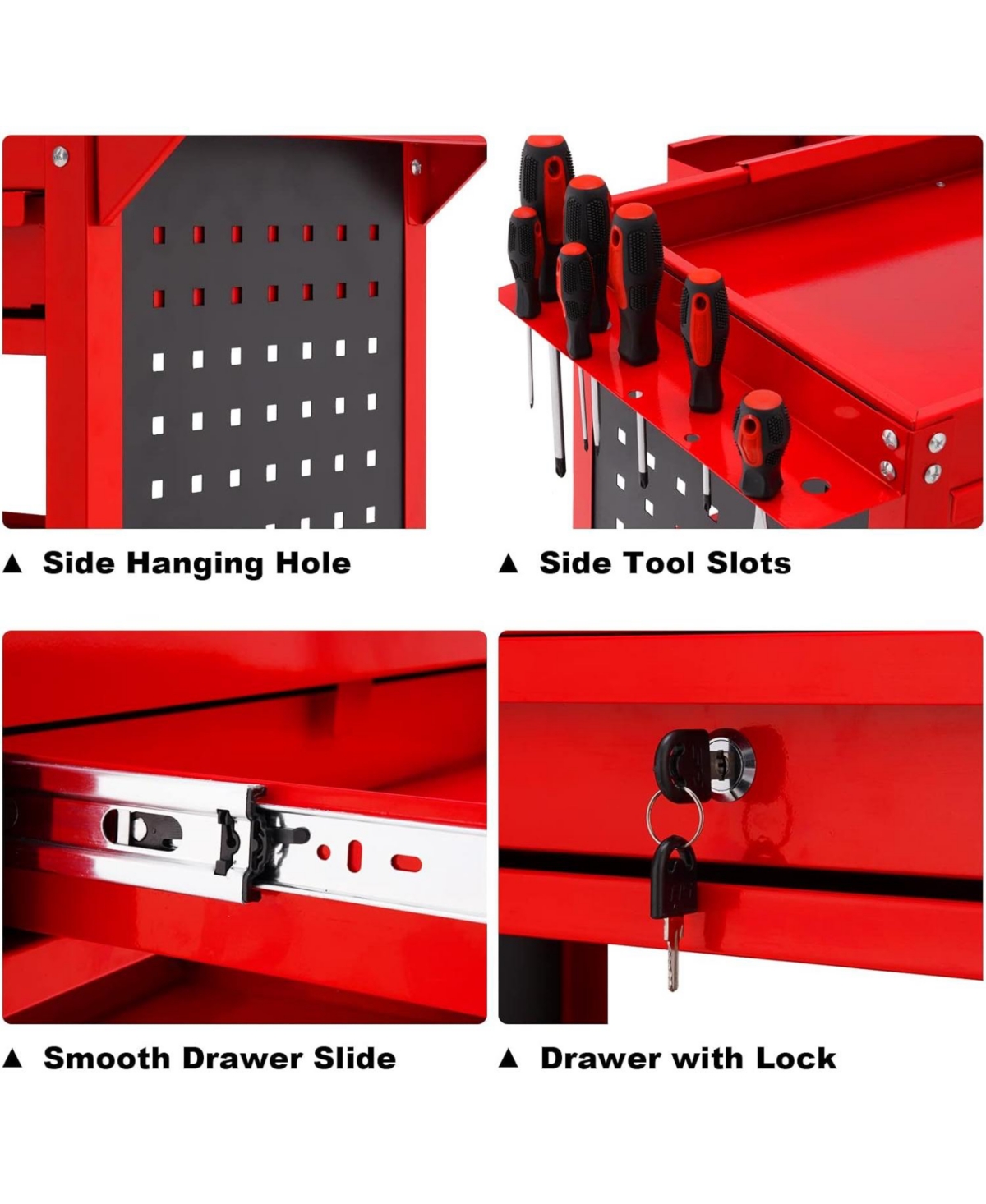 ▲ Side Hanging Hole

▲ Side Tool Slots

▲ Smooth Drawer Slide

▲ Drawer with Lock