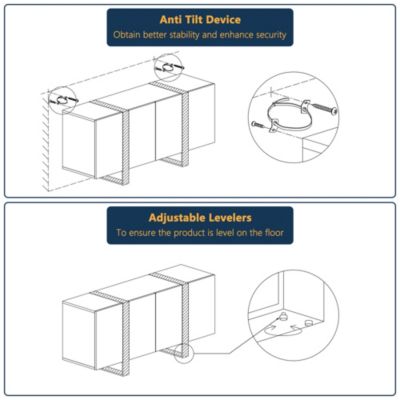 Anti Tilt Device
Obtain better stability and enhance security

Adjustable Levelers
To ensure the product is level on the floor