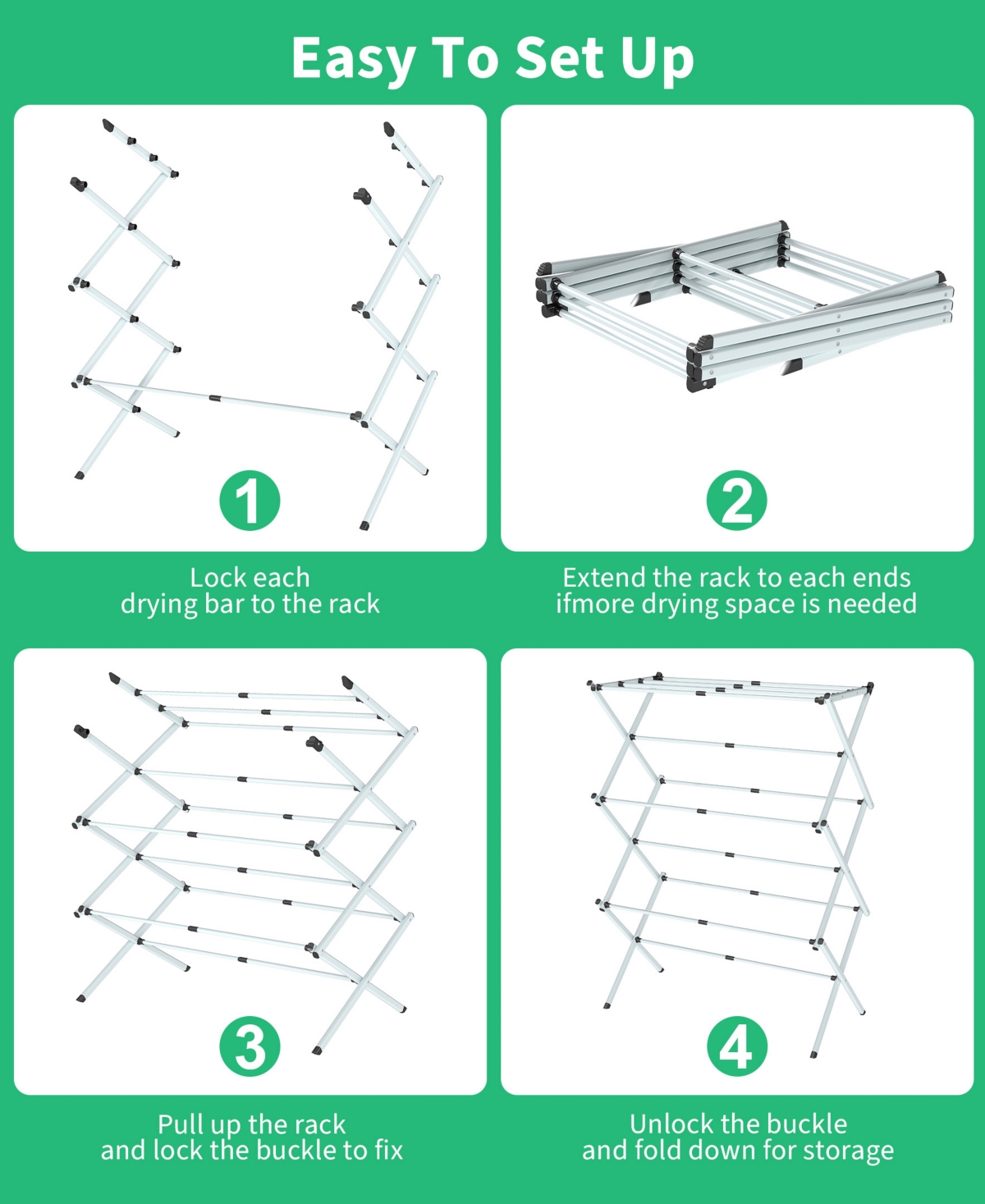 Easy To Set Up

1

Lock each drying bar to the rack

2

Extend the rack to each ends ifmore drying space is needed

3

Pull up the rack and lock the buckle to fix

4

Unlock the buckle and fold down for storage