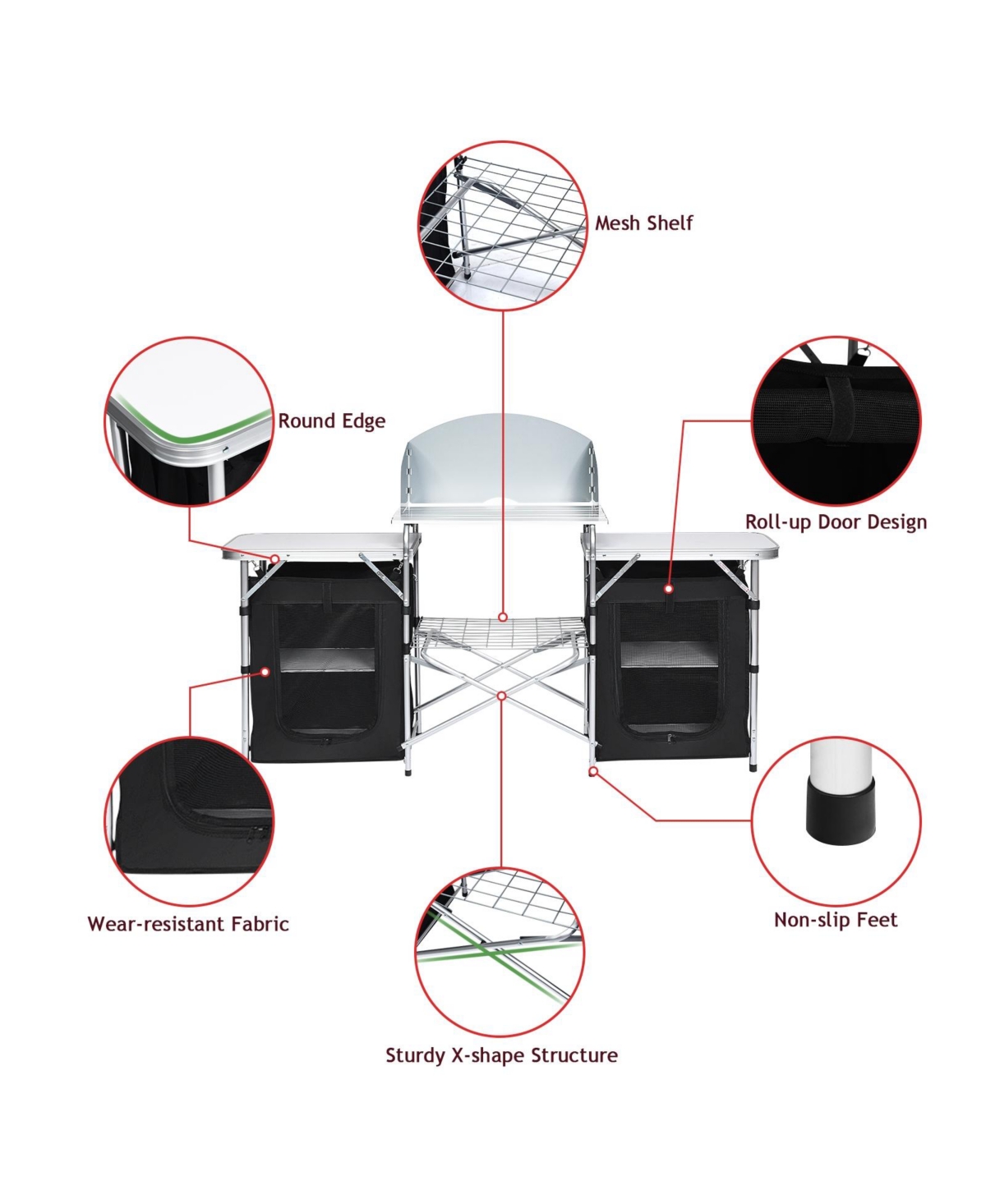 Mesh Shelf

Round Edge

Roll-up Door Design

Wear-resistant Fabric

Non-slip Feet

Sturdy X-shape Structure