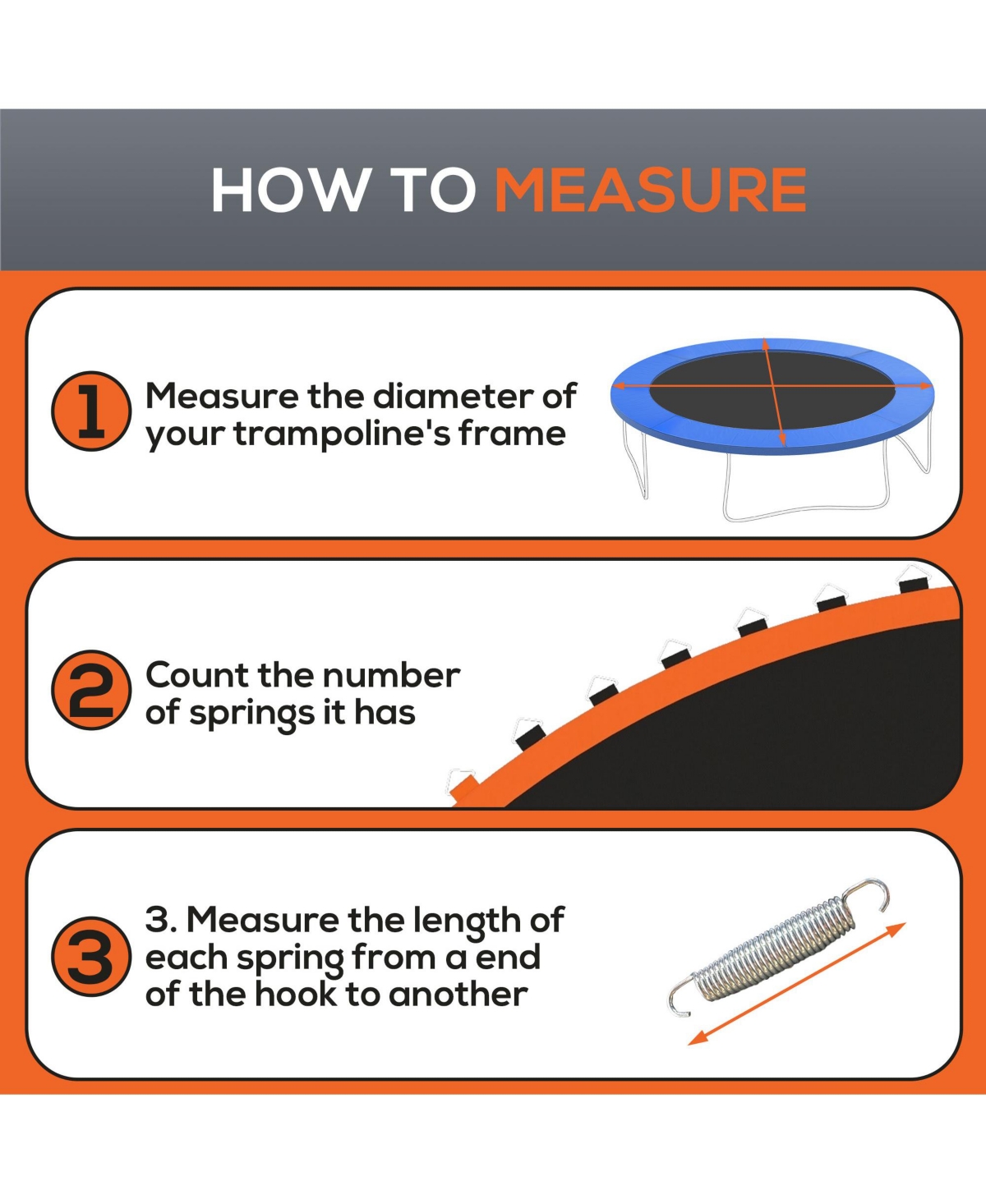 HOW TO MEASURE

1 Measure the diameter of your trampoline's frame

2 Count the number of springs it has

3 3. Measure the length of each spring from a end of the hook to another