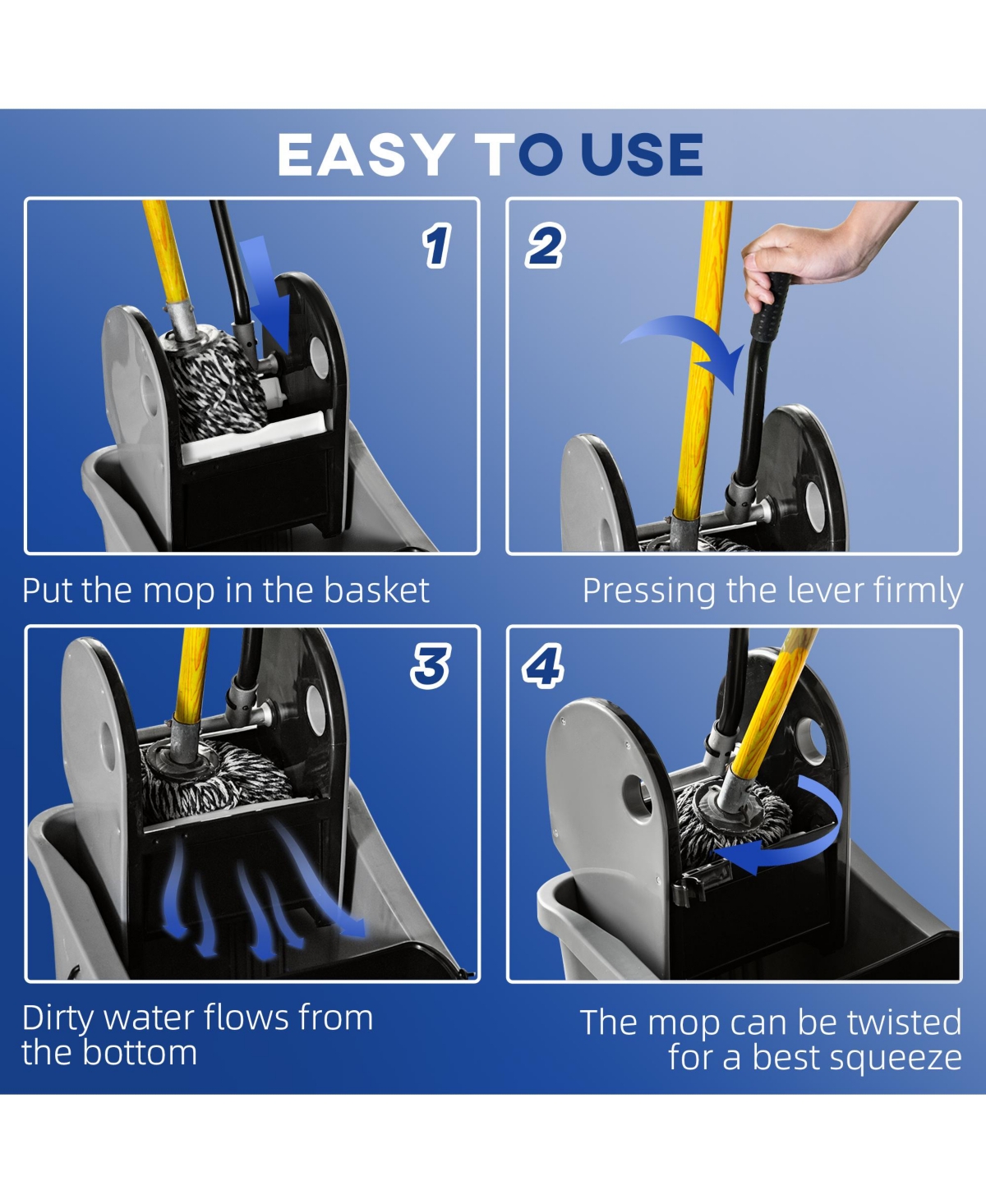 EASY TO USE

1

Put the mop in the basket

2

Pressing the lever firmly

3

Dirty water flows from the bottom

4

The mop can be twisted for a best squeeze