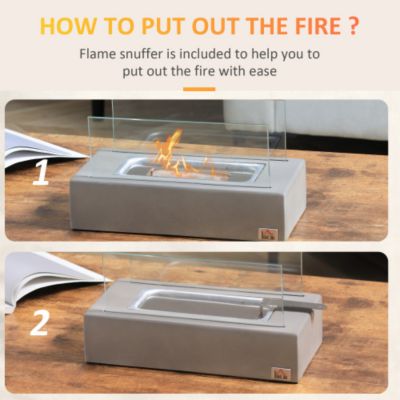 HOW TO PUT OUT THE FIRE ?

Flame snuffer is included to help you to put out the fire with ease

1

2