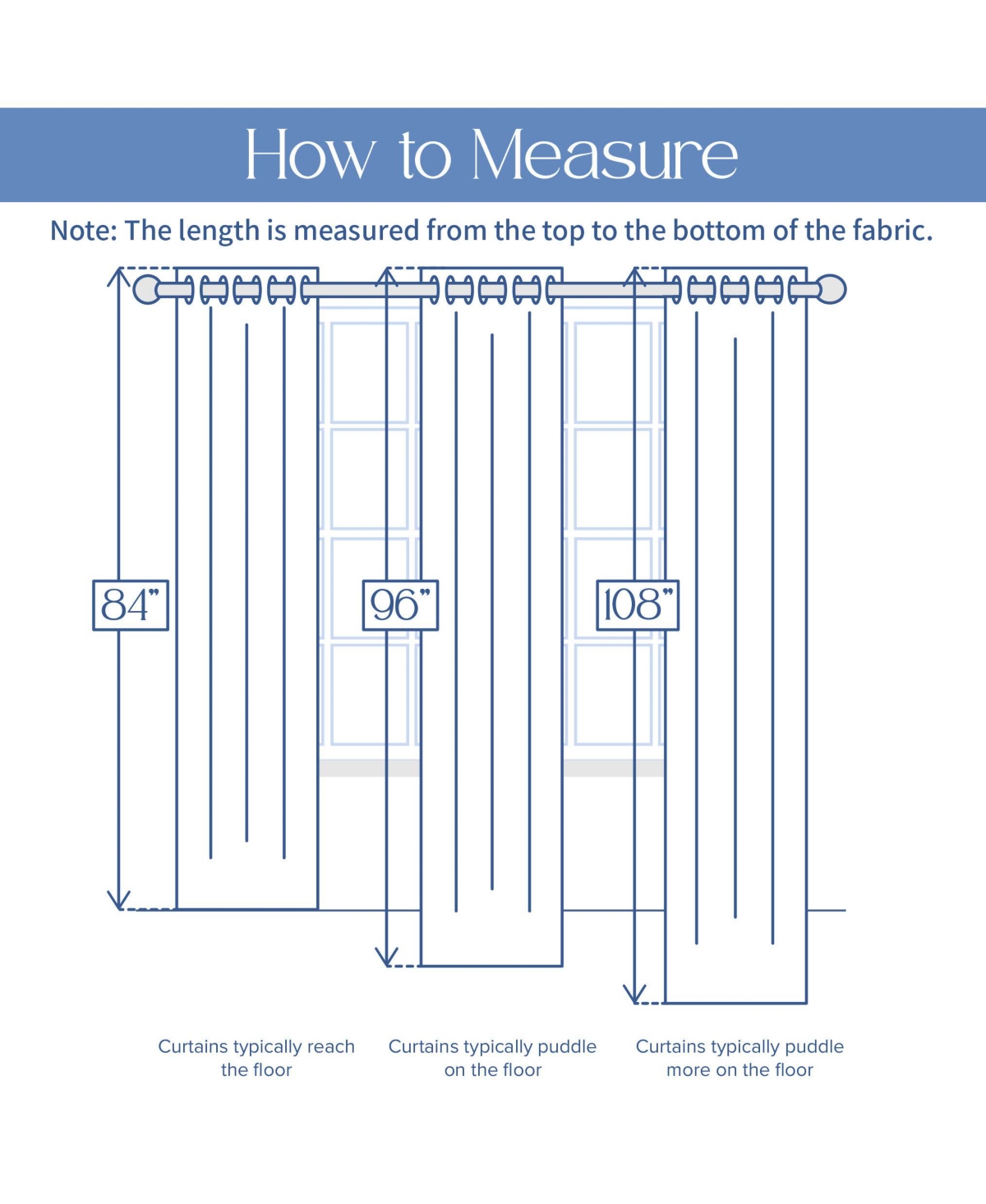 How to Measure

Note: The length is measured from the top to the bottom of the fabric.

84"

96"

108"

Curtains typically reach the floor

Curtains typically puddle on the floor

Curtains typically puddle more on the floor