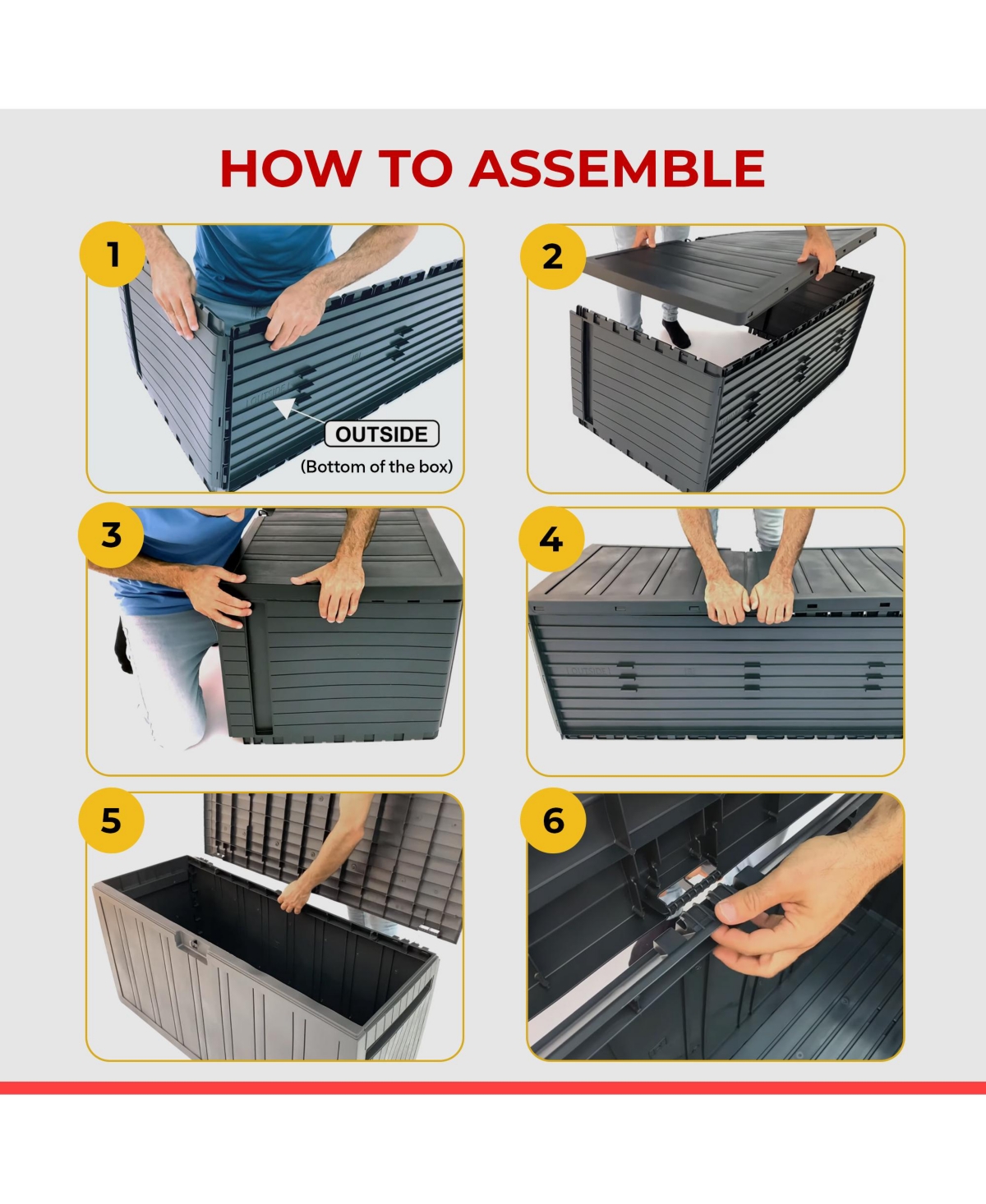 HOW TO ASSEMBLE

1

OUTSIDE
(Bottom of the box)

2

3

4

5

6