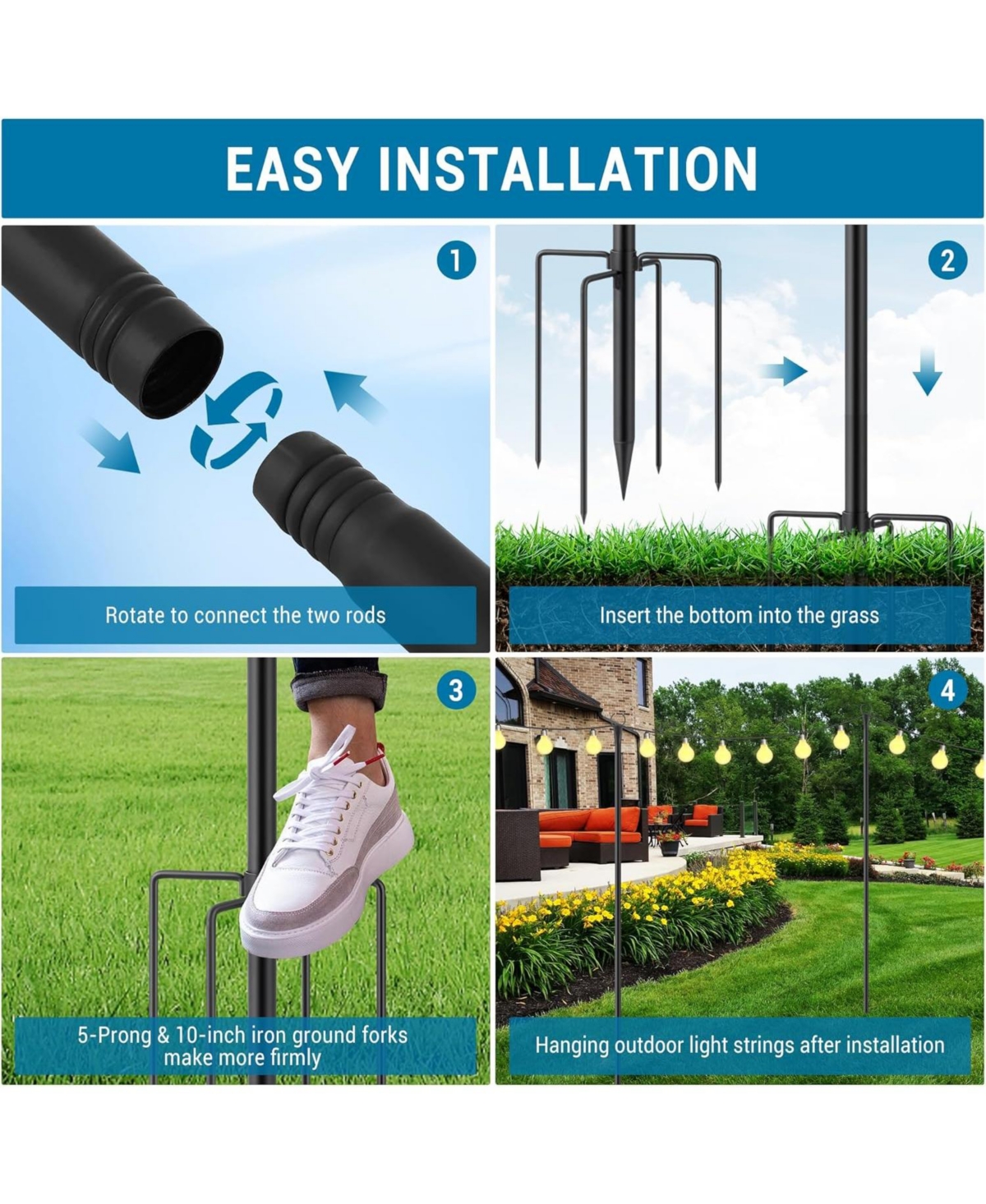 EASY INSTALLATION

1

Rotate to connect the two rods

2

Insert the bottom into the grass

3

5-Prong & 10-inch iron ground forks make more firmly

4

Hanging outdoor light strings after installation