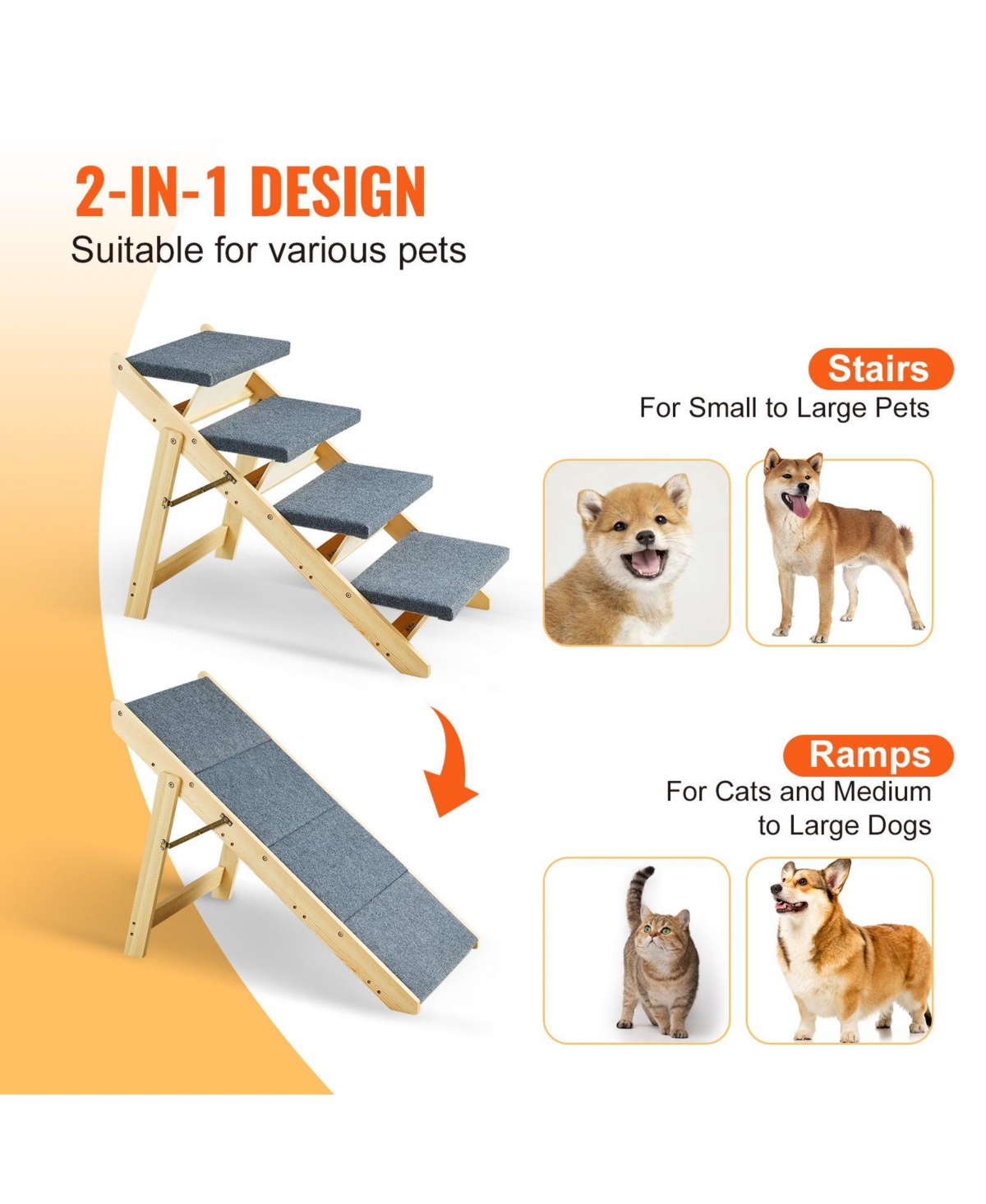 2-IN-1 DESIGN
Suitable for various pets

Stairs
For Small to Large Pets

Ramps
For Cats and Medium to Large Dogs