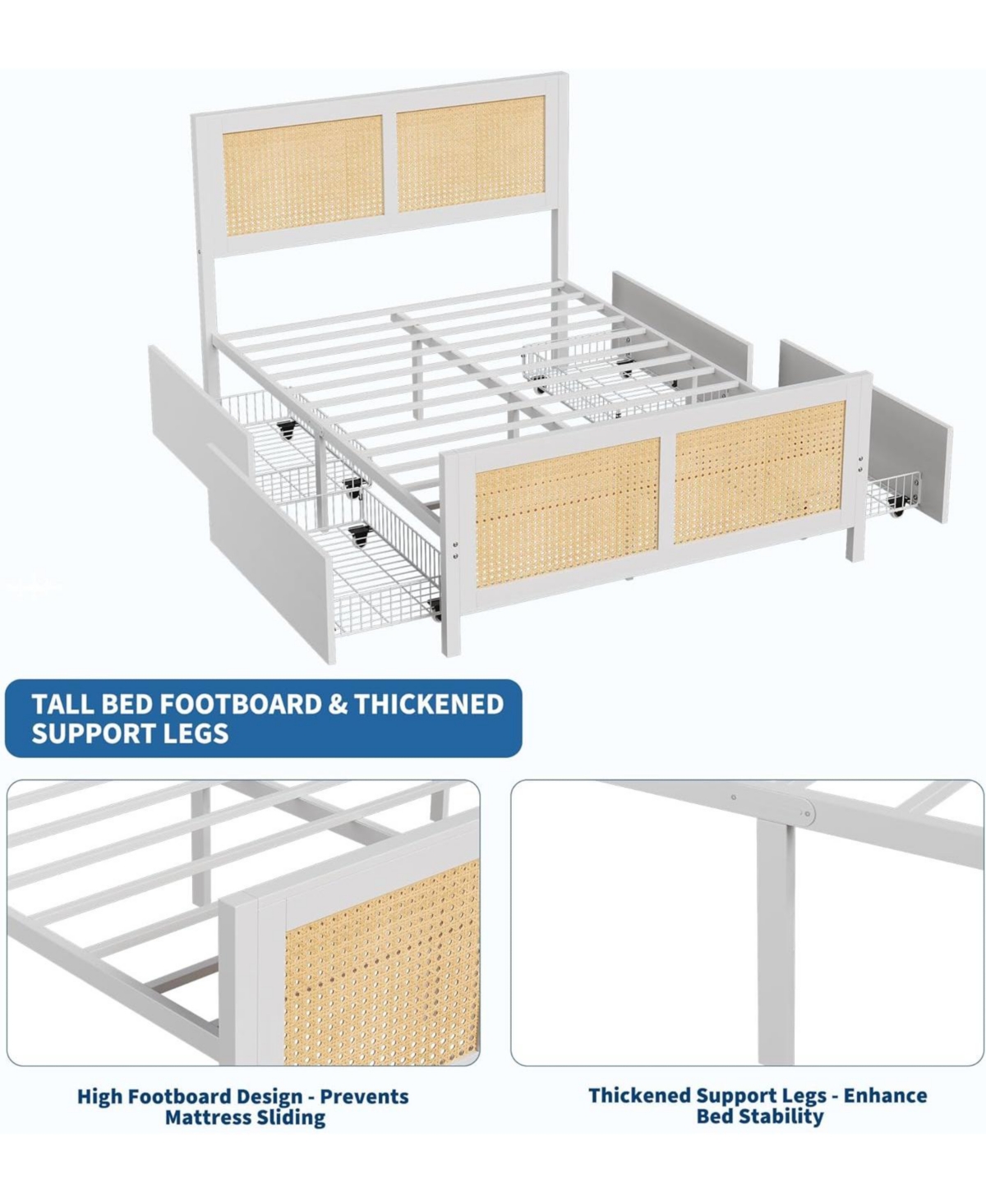 TALL BED FOOTBOARD & THICKENED SUPPORT LEGS

High Footboard Design - Prevents Mattress Sliding

Thickened Support Legs - Enhance Bed Stability