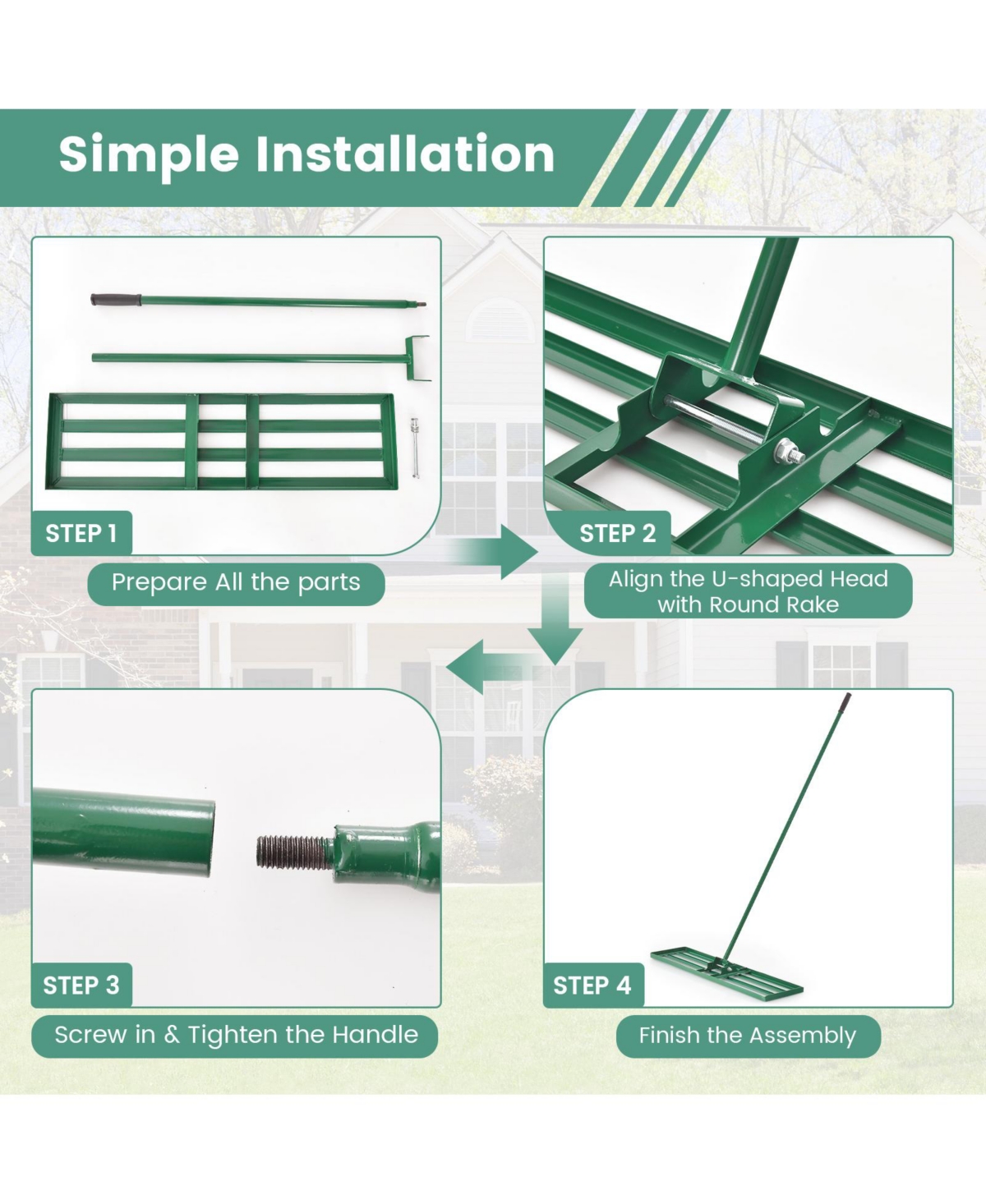 Simple Installation

STEP 1

Prepare All the parts

STEP 2

Align the U-shaped Head with Round Rake

STEP 3

Screw in & Tighten the Handle

STEP 4

Finish the Assembly