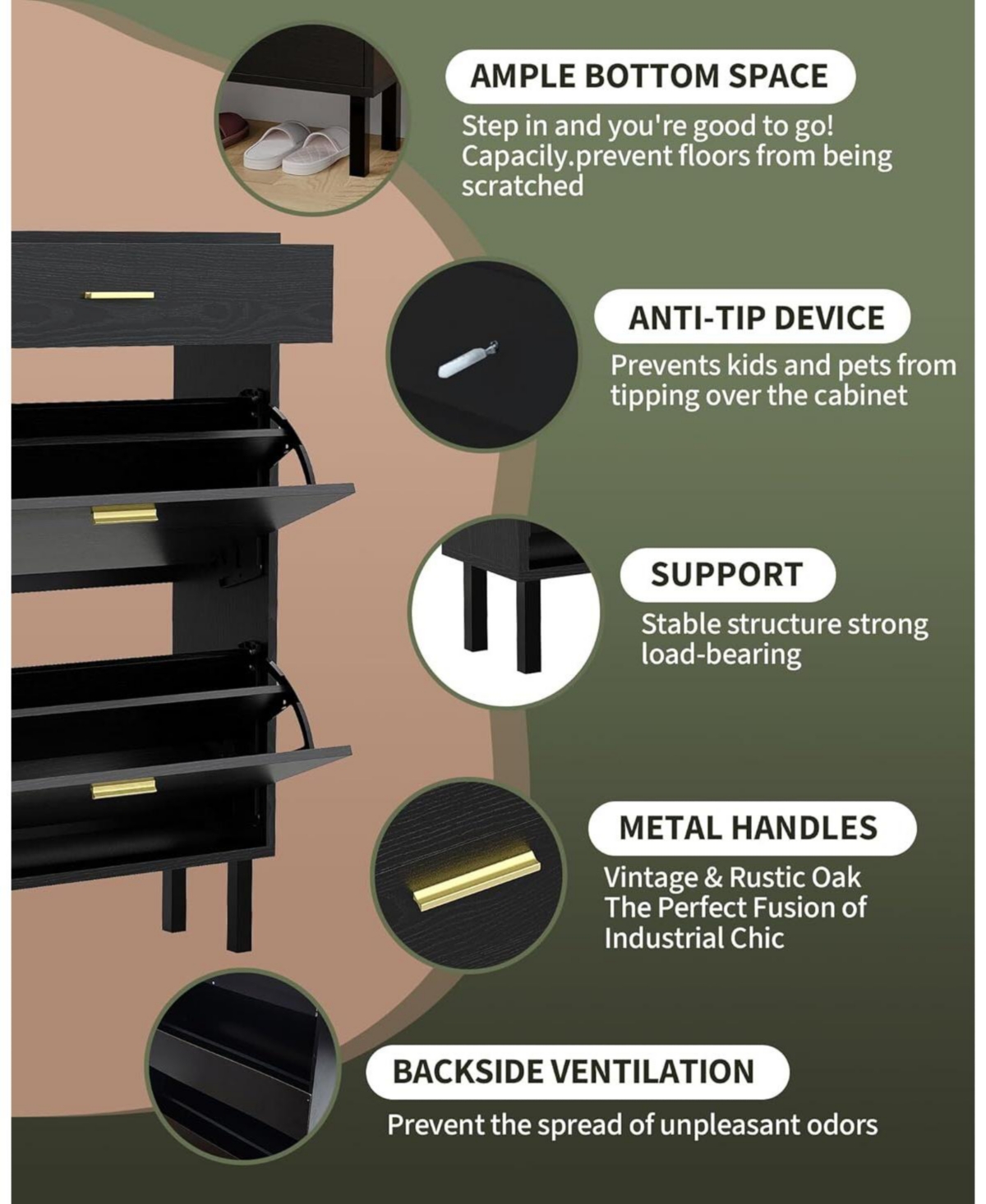 AMPLE BOTTOM SPACE

Step in and you're good to go! Capacily.prevent floors from being scratched

ANTI-TIP DEVICE

Prevents kids and pets from tipping over the cabinet

SUPPORT

Stable structure strong load-bearing

METAL HANDLES

Vintage & Rustic Oak The Perfect Fusion of Industrial Chic

BACKSIDE VENTILATION

Prevent the spread of unpleasant odors