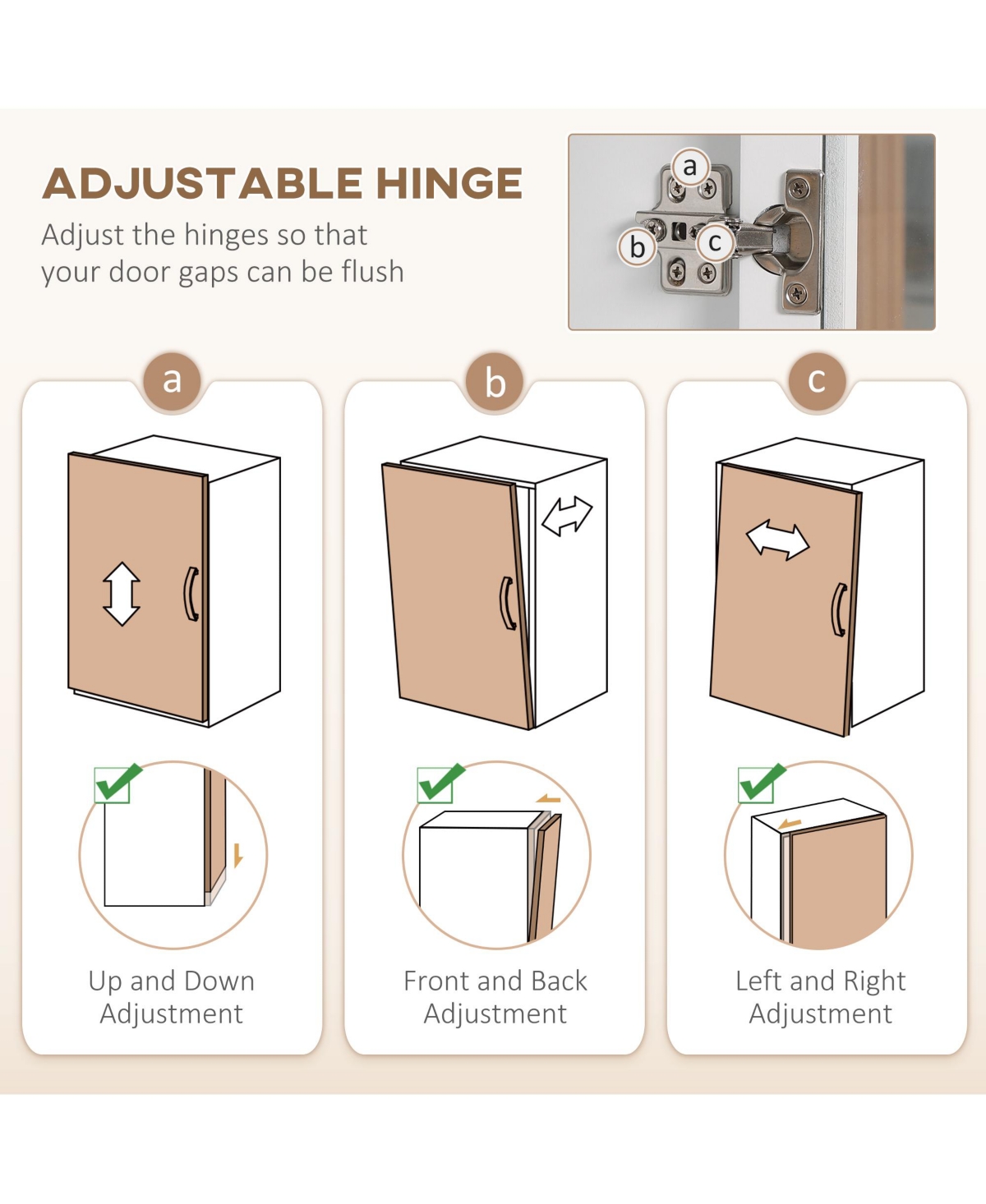 ADJUSTABLE HINGE

Adjust the hinges so that your door gaps can be flush

a

b

c

a

Up and Down Adjustment

b

Front and Back Adjustment

c

Left and Right Adjustment