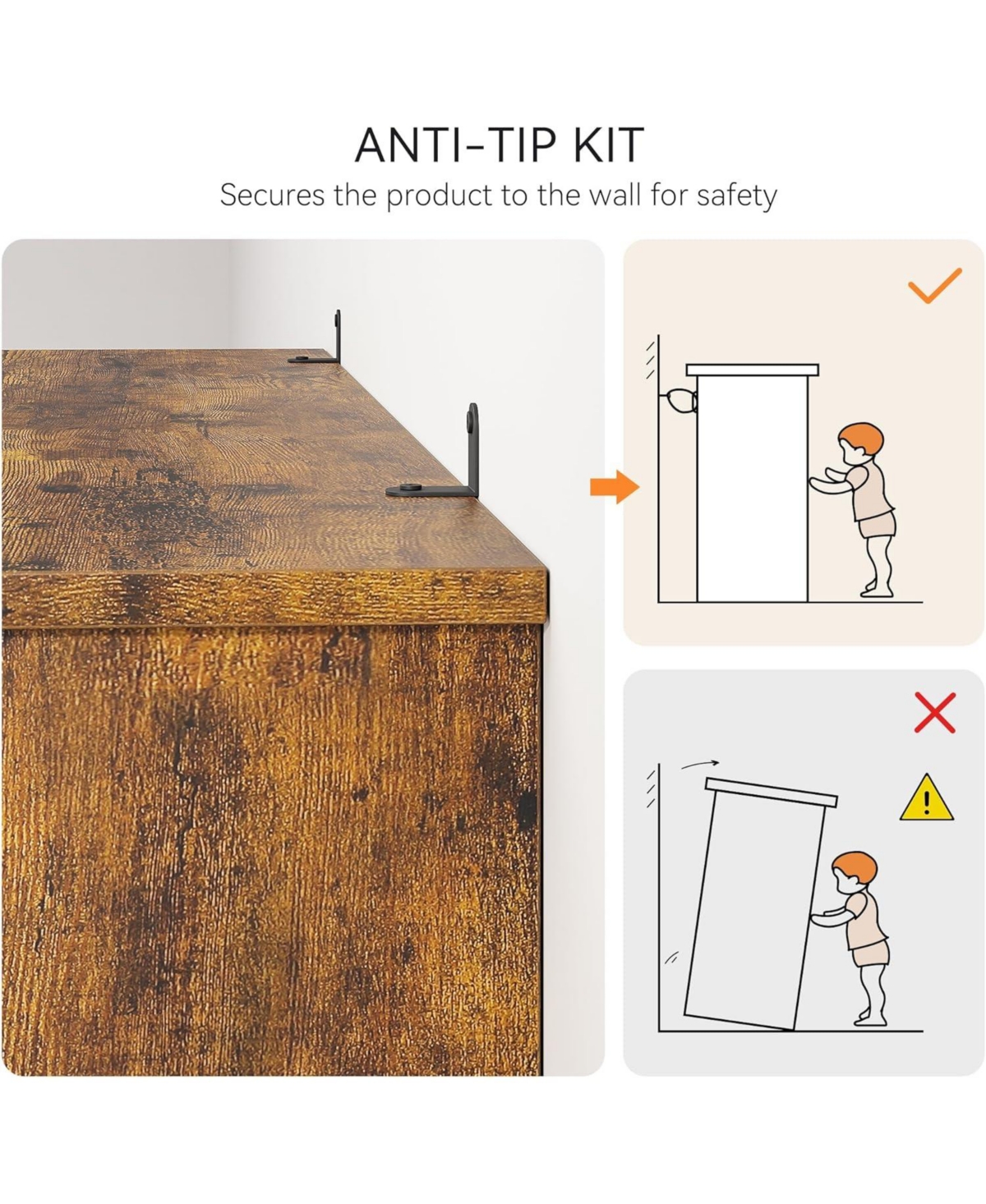 ANTI-TIP KIT
Secures the product to the wall for safety