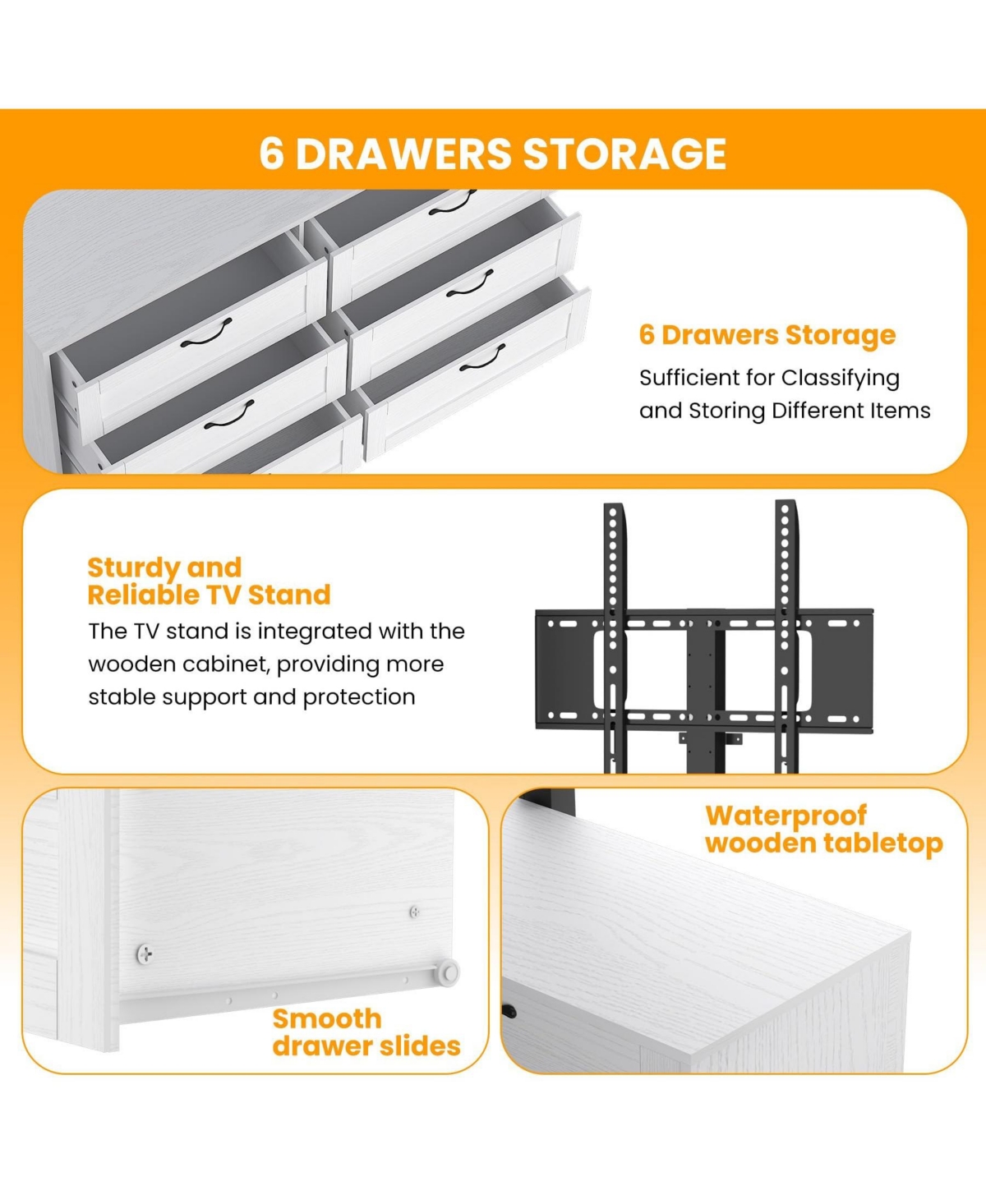 6 DRAWERS STORAGE

6 Drawers Storage

Sufficient for Classifying and Storing Different Items

Sturdy and Reliable TV Stand

The TV stand is integrated with the wooden cabinet, providing more stable support and protection

Smooth drawer slides

Waterproof wooden tabletop