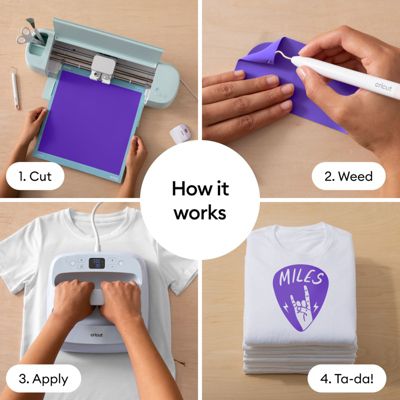 1. Cut

cricut

2. Weed

How it works

cricut

3. Apply

MILES

4. Ta-da!