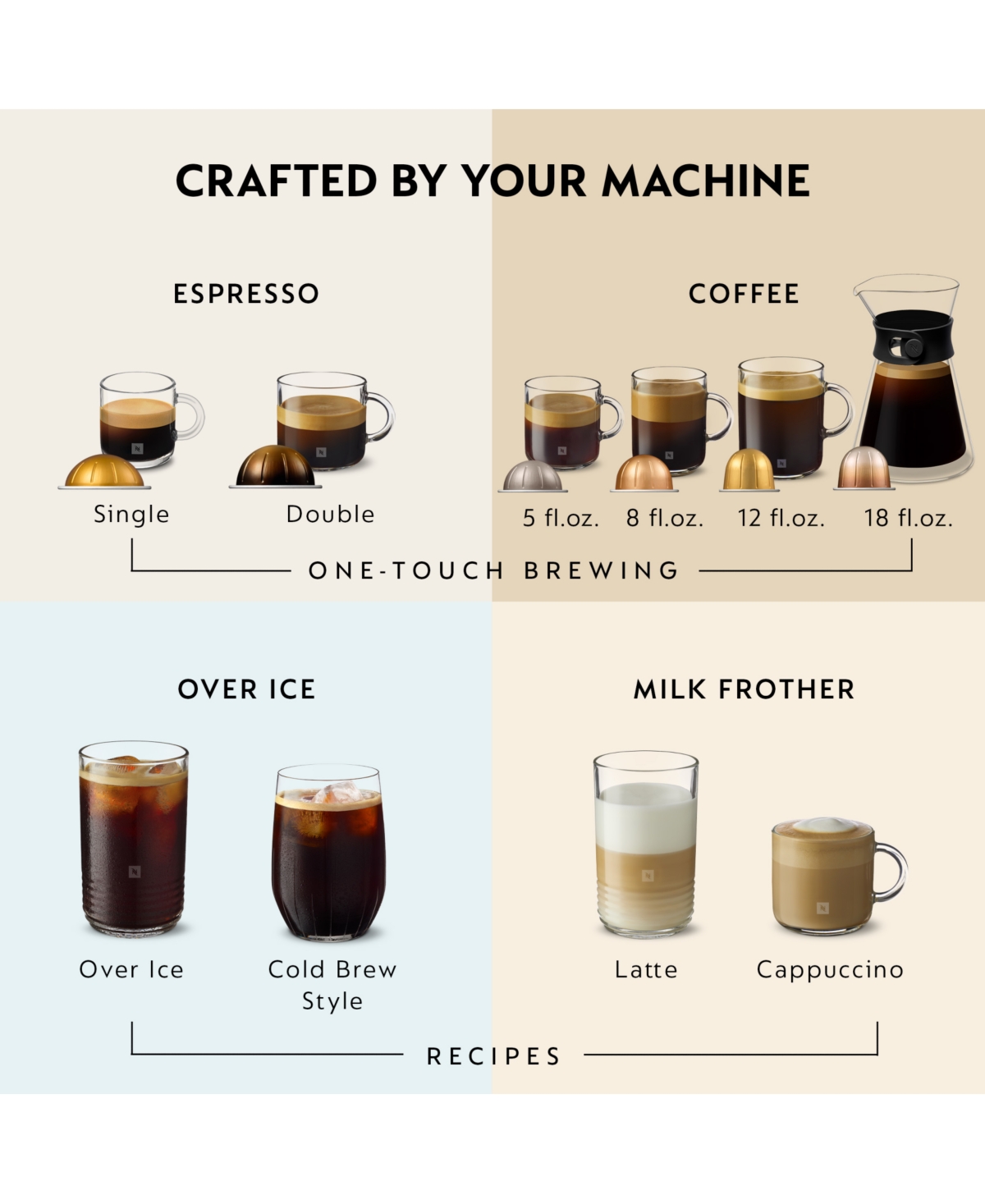 CRAFTED BY YOUR MACHINE

ESPRESSO

Single

Double

COFFEE

5 fl.oz.

8 fl.oz.

12 fl.oz.

18 fl.oz.

ONE-TOUCH BREWING

OVER ICE

Over Ice

Cold Brew Style

MILK FROTHER

Latte

Cappuccino

RECIPES