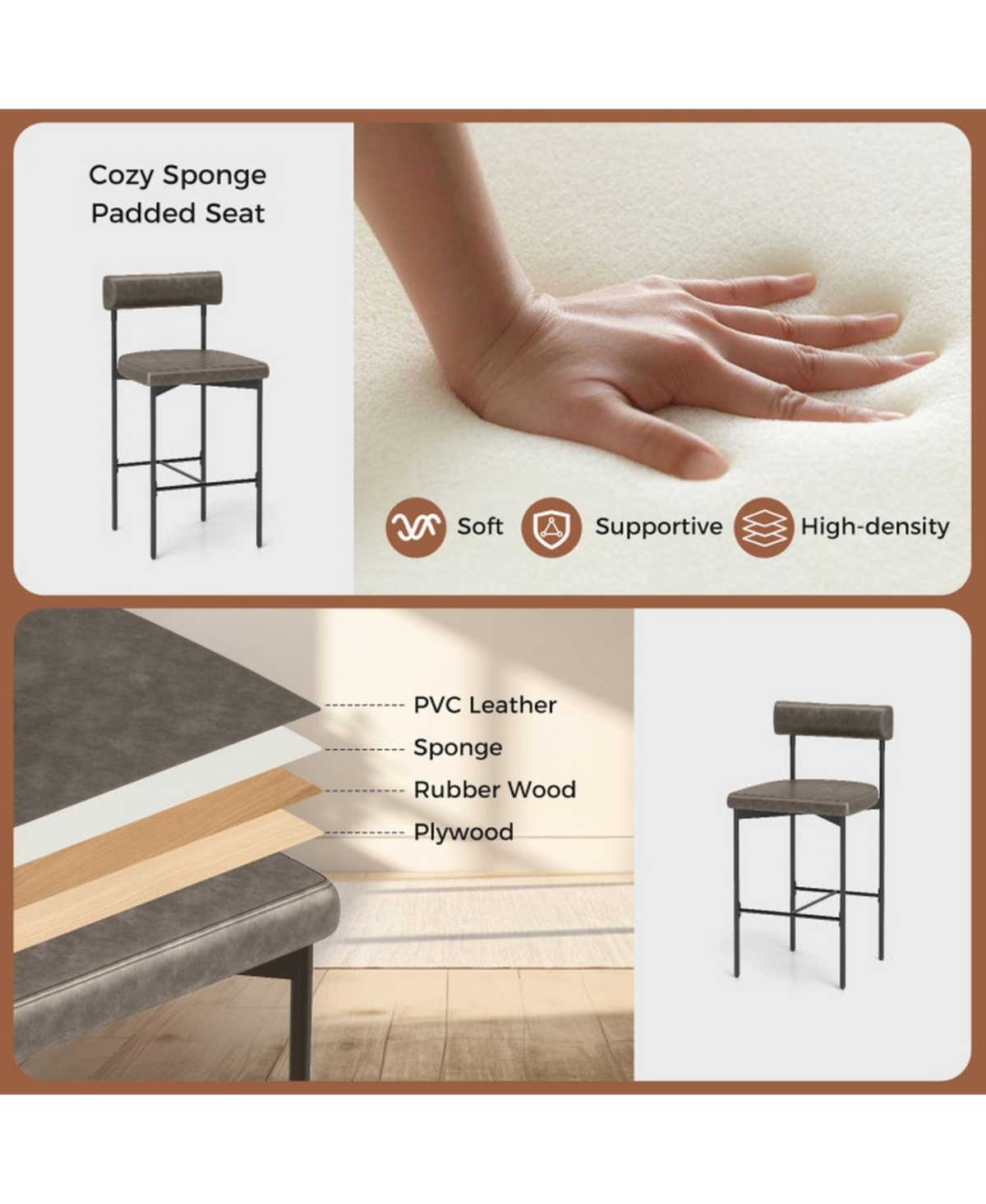 Cozy Sponge Padded Seat

Soft

Supportive

High-density

PVC Leather

Sponge

Rubber Wood

Plywood