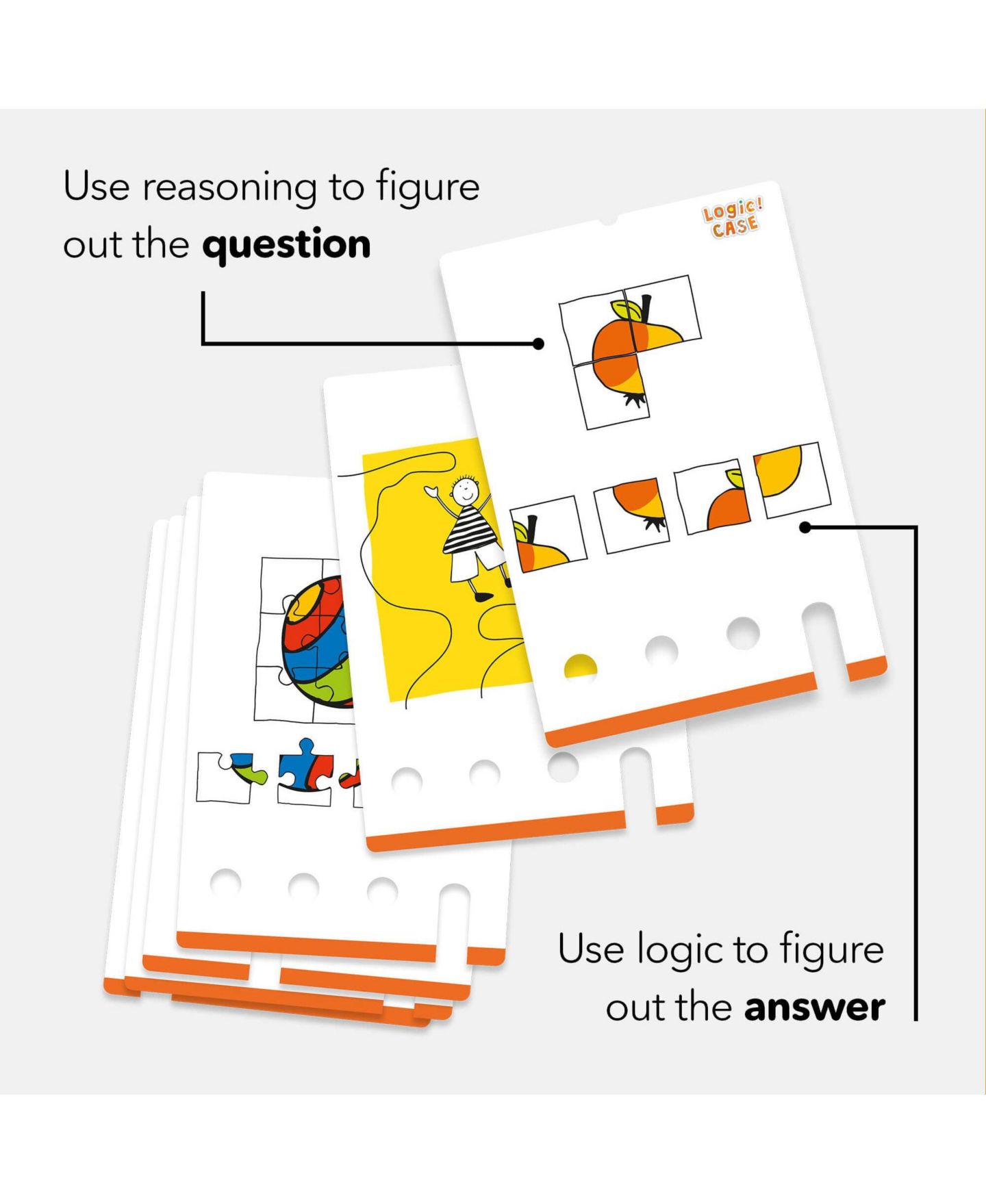 Use reasoning to figure out the question

Logic! CASE

Use logic to figure out the answer