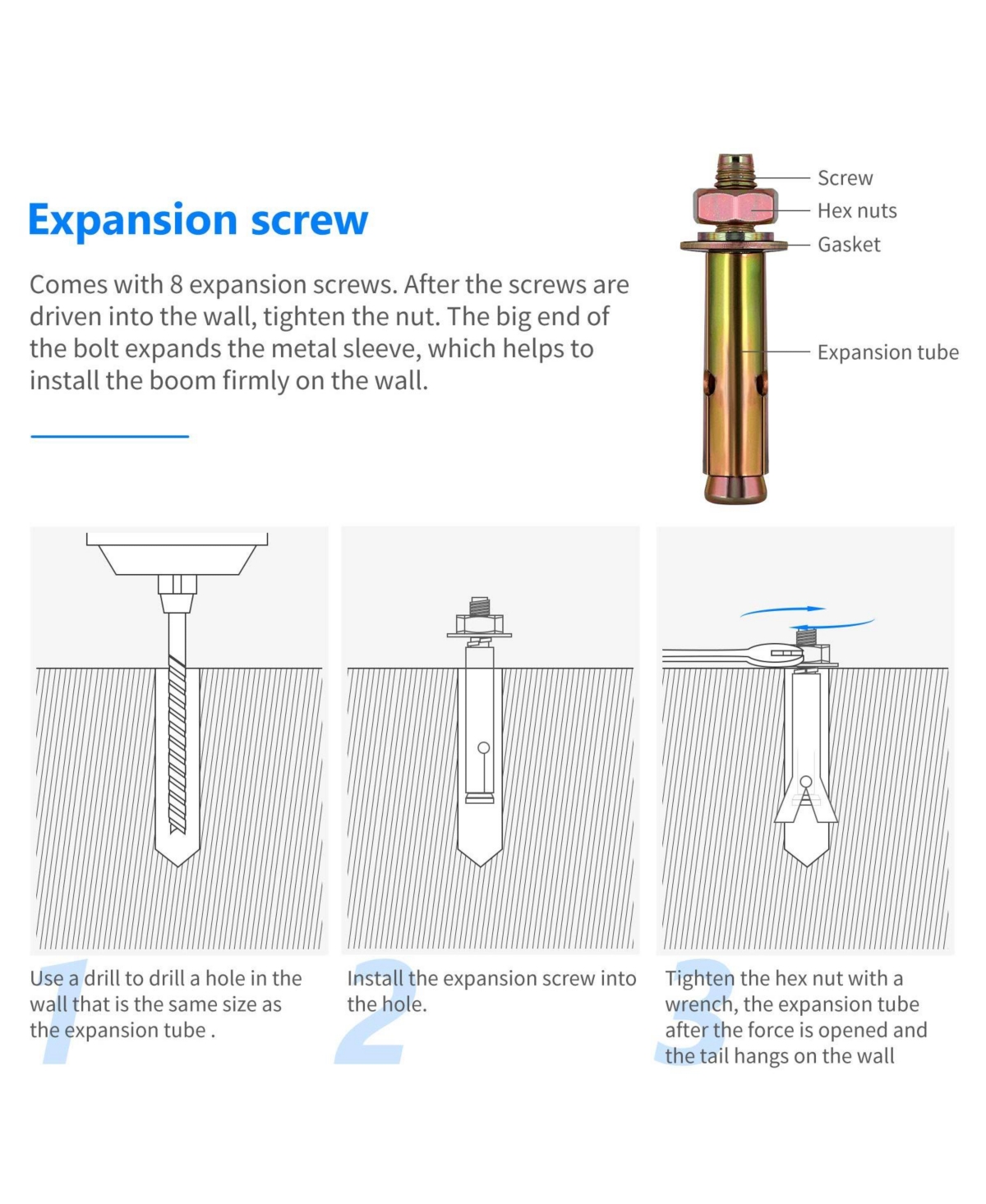 Expansion screw

Comes with 8 expansion screws. After the screws are driven into the wall, tighten the nut. The big end of the bolt expands the metal sleeve, which helps to install the boom firmly on the wall.

Screw
Hex nuts
Gasket
Expansion tube

1
Use a drill to drill a hole in the wall that is the same size as the expansion tube .

2
Install the expansion screw into the hole.

3
Tighten the hex nut with a wrench, the expansion tube after the force is opened and the tail hangs on the wall