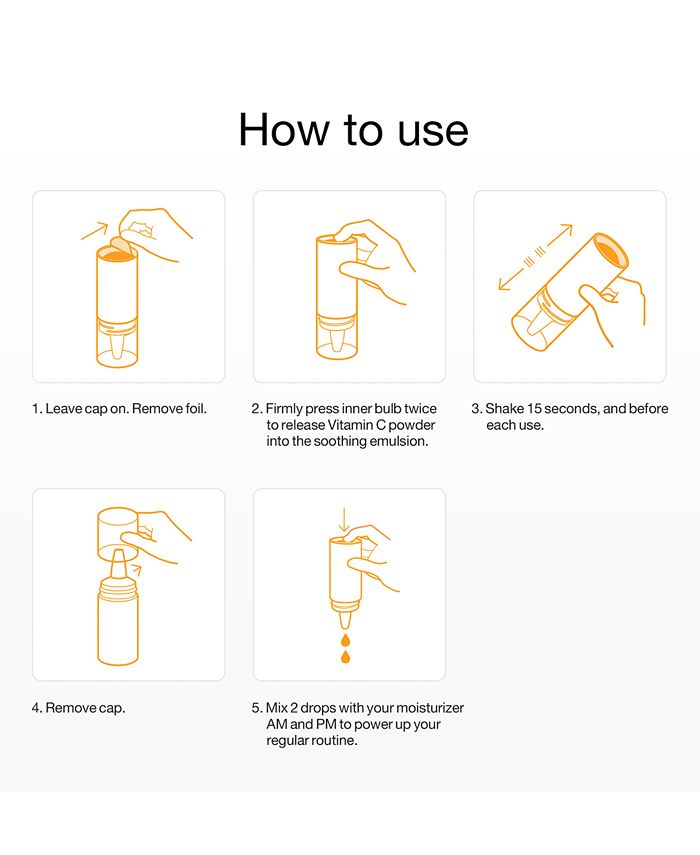 How to use

1. Leave cap on. Remove foil.

2. Firmly press inner bulb twice to release Vitamin C powder into the soothing emulsion.

3. Shake 15 seconds, and before each use.

4. Remove cap.

5. Mix 2 drops with your moisturizer AM and PM to power up your regular routine.