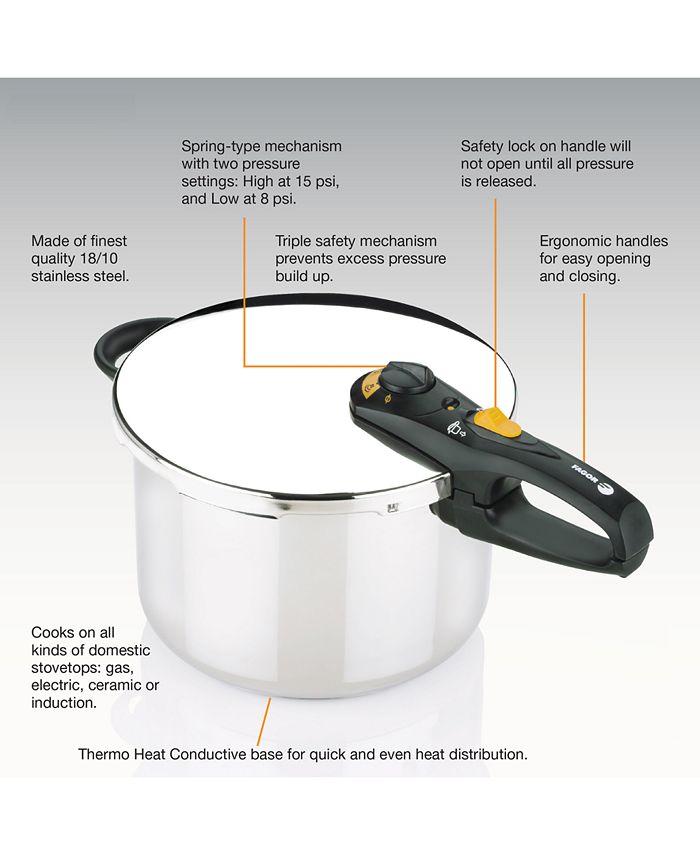 Spring-type mechanism with two pressure settings: High at 15 psi, and Low at 8 psi.

Safety lock on handle will not open until all pressure is released.

Made of finest quality 18/10 stainless steel.

Triple safety mechanism prevents excess pressure build up.

Ergonomic handles for easy opening and closing.

FAGOR

Cooks on all kinds of domestic stovetops: gas, electric, ceramic or induction.

Thermo Heat Conductive base for quick and even heat distribution.