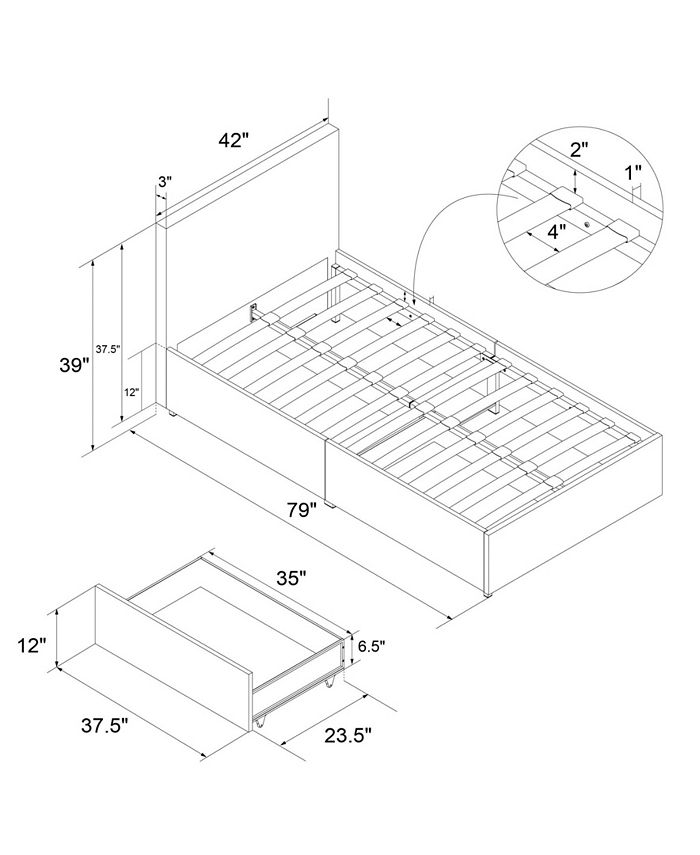 42"
3"
2"
1"
4"
39"
37.5"
12"
79"
35"
12"
6.5"
37.5"
23.5"