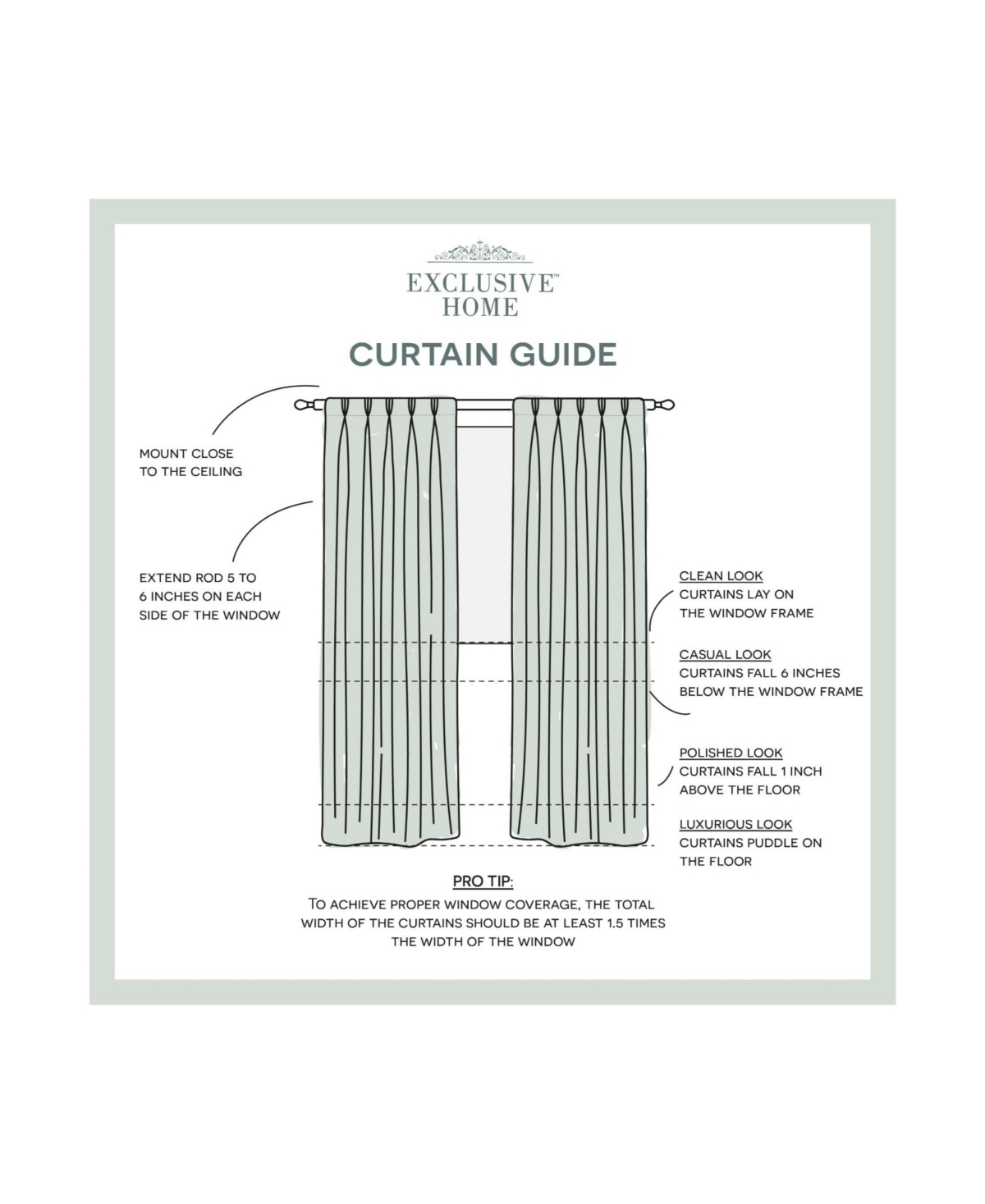 EXCLUSIVE™
HOME

CURTAIN GUIDE

MOUNT CLOSE TO THE CEILING

EXTEND ROD 5 TO 6 INCHES ON EACH SIDE OF THE WINDOW

CLEAN LOOK
CURTAINS LAY ON THE WINDOW FRAME

CASUAL LOOK
CURTAINS FALL 6 INCHES BELOW THE WINDOW FRAME

POLISHED LOOK
CURTAINS FALL 1 INCH ABOVE THE FLOOR

LUXURIOUS LOOK
CURTAINS PUDDLE ON THE FLOOR

PRO TIP:
TO ACHIEVE PROPER WINDOW COVERAGE, THE TOTAL WIDTH OF THE CURTAINS SHOULD BE AT LEAST 1.5 TIMES THE WIDTH OF THE WINDOW