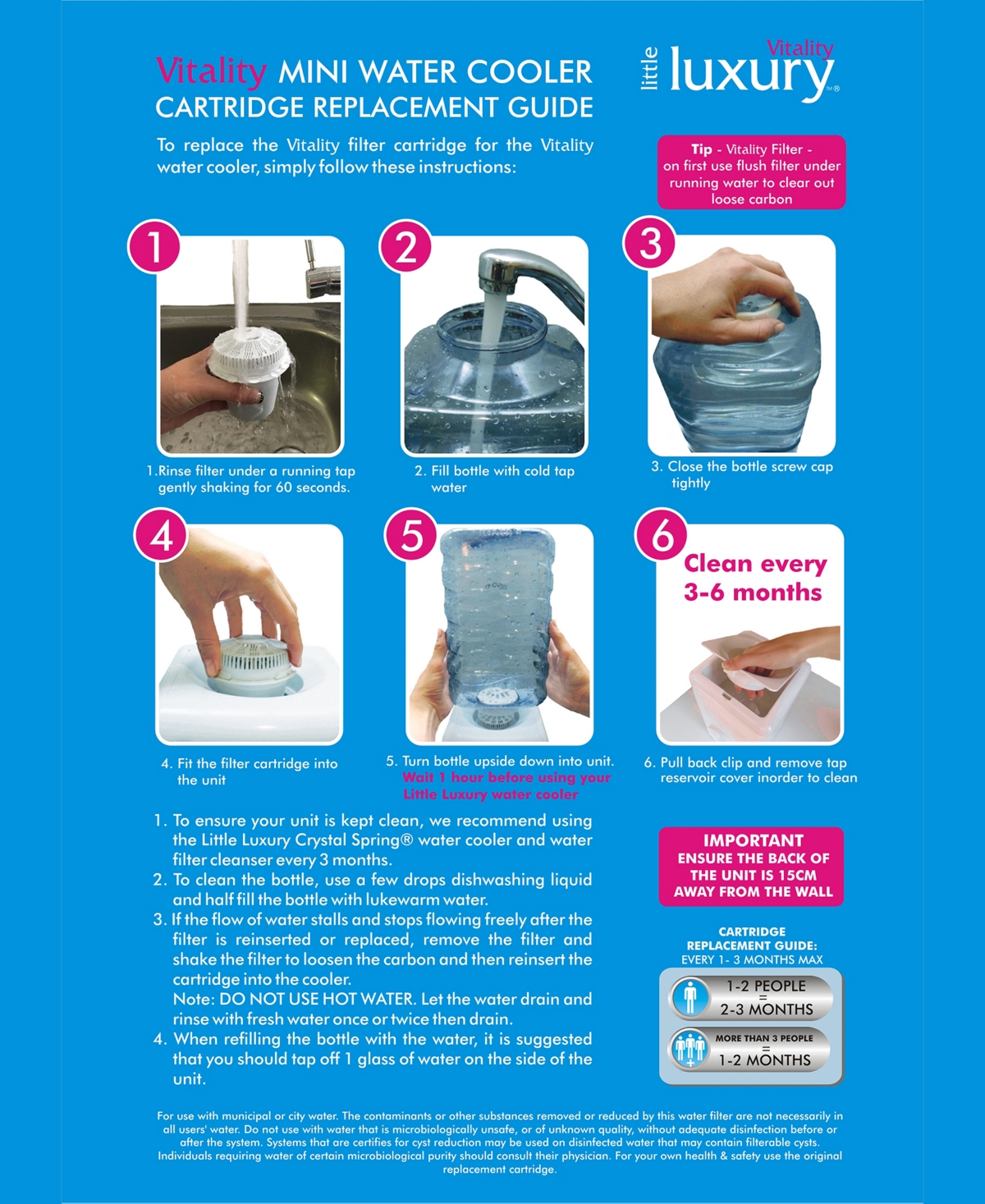 Vitality MINI WATER COOLER CARTRIDGE REPLACEMENT GUIDE

little Vitality luxury™®

To replace the Vitality filter cartridge for the Vitality water cooler, simply follow these instructions:

Tip - Vitality Filter - on first use flush filter under running water to clear out loose carbon

1

1.Rinse filter under a running tap gently shaking for 60 seconds.

2

2. Fill bottle with cold tap water

3

3. Close the bottle screw cap tightly

4

4. Fit the filter cartridge into the unit

5

5. Turn bottle upside down into unit. Wait 1 hour before using your Little Luxury water cooler

6

Clean every 3-6 months

6. Pull back clip and remove tap reservoir cover inorder to clean

1. To ensure your unit is kept clean, we recommend using the Little Luxury Crystal Spring® water cooler and water filter cleanser every 3 months.
2. To clean the bottle, use a few drops dishwashing liquid and half fill the bottle with lukewarm water.
3. If the flow of water stalls and stops flowing freely after the filter is reinserted or replaced, remove the filter and shake the filter to loosen the carbon and then reinsert the cartridge into the cooler.
Note: DO NOT USE HOT WATER. Let the water drain and rinse with fresh water once or twice then drain.
4. When refilling the bottle with the water, it is suggested that you should tap off 1 glass of water on the side of the unit.

IMPORTANT ENSURE THE BACK OF THE UNIT IS 15CM AWAY FROM THE WALL

CARTRIDGE REPLACEMENT GUIDE: EVERY 1- 3 MONTHS MAX

1-2 PEOPLE = 2-3 MONTHS

MORE THAN 3 PEOPLE = 1-2 MONTHS

For use with municipal or city water. The contaminants or other substances removed or reduced by this water filter are not necessarily in all users' water. Do not use with water that is microbiologically unsafe, or of unknown quality, without adequate disinfection before or after the system. Systems that are certifies for cyst reduction may be used on disinfected water that may contain filterable cysts. Individuals requiring water of certain microbiological purity should consult their physician. For your own health & safety use the original replacement cartridge.