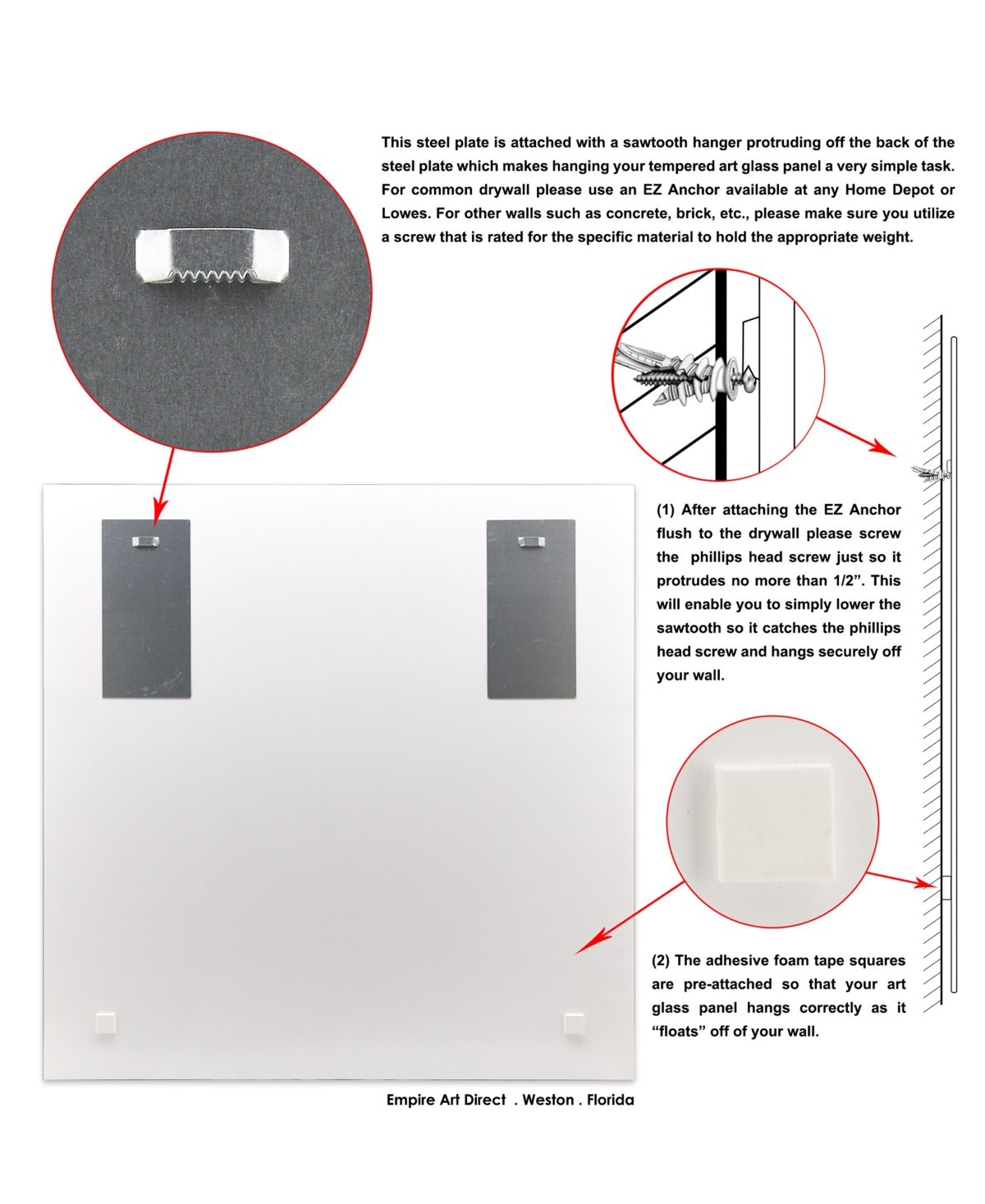 This steel plate is attached with a sawtooth hanger protruding off the back of the steel plate which makes hanging your tempered art glass panel a very simple task. For common drywall please use an EZ Anchor available at any Home Depot or Lowes. For other walls such as concrete, brick, etc., please make sure you utilize a screw that is rated for the specific material to hold the appropriate weight.

(1) After attaching the EZ Anchor flush to the drywall please screw the phillips head screw just so it protrudes no more than 1/2”. This will enable you to simply lower the sawtooth so it catches the phillips head screw and hangs securely off your wall.

(2) The adhesive foam tape squares are pre-attached so that your art glass panel hangs correctly as it “floats” off of your wall.

Empire Art Direct . Weston . Florida