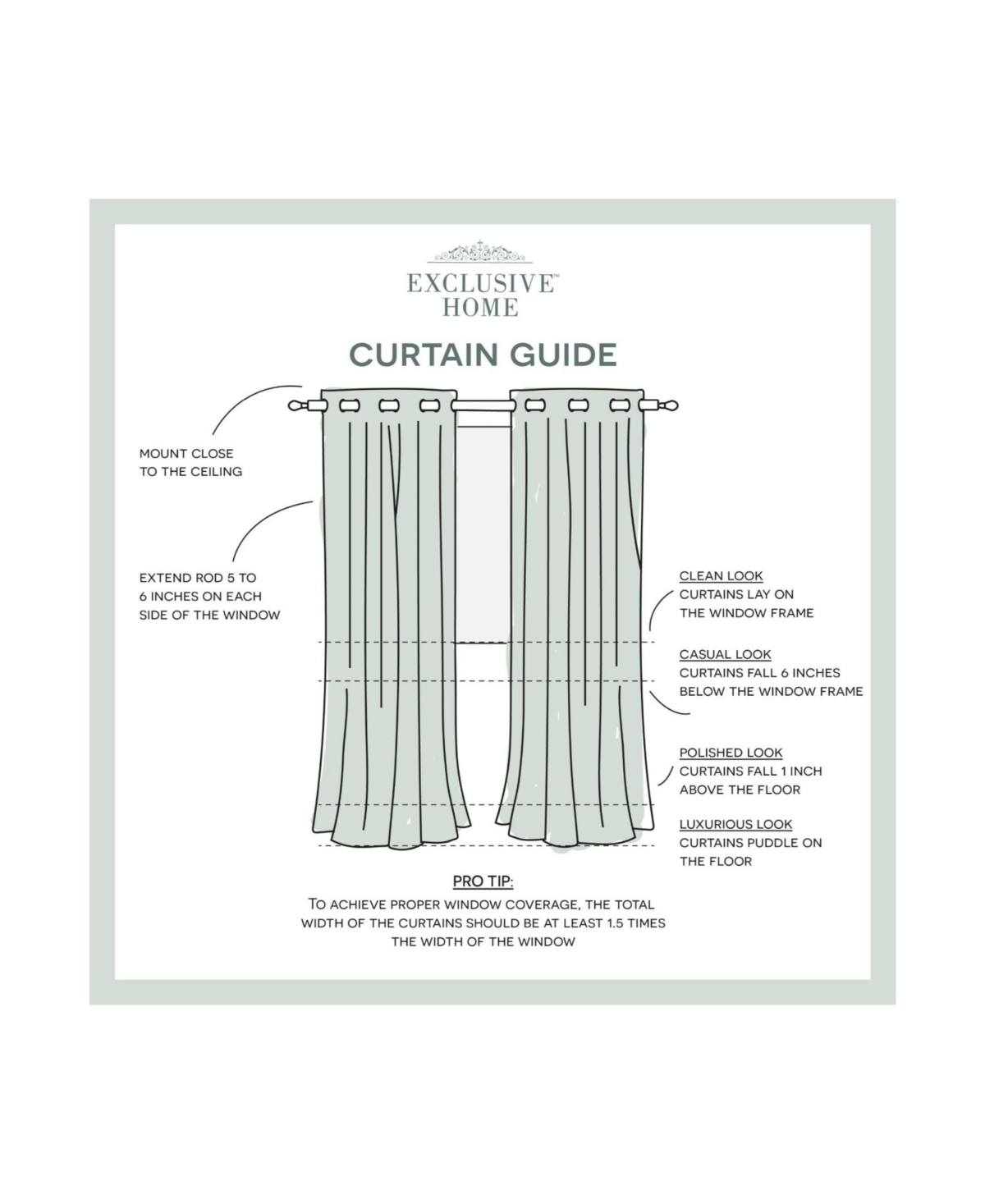 EXCLUSIVE™
HOME

CURTAIN GUIDE

MOUNT CLOSE TO THE CEILING

EXTEND ROD 5 TO 6 INCHES ON EACH SIDE OF THE WINDOW

CLEAN LOOK
CURTAINS LAY ON THE WINDOW FRAME

CASUAL LOOK
CURTAINS FALL 6 INCHES BELOW THE WINDOW FRAME

POLISHED LOOK
CURTAINS FALL 1 INCH ABOVE THE FLOOR

LUXURIOUS LOOK
CURTAINS PUDDLE ON THE FLOOR

PRO TIP:
TO ACHIEVE PROPER WINDOW COVERAGE, THE TOTAL WIDTH OF THE CURTAINS SHOULD BE AT LEAST 1.5 TIMES THE WIDTH OF THE WINDOW