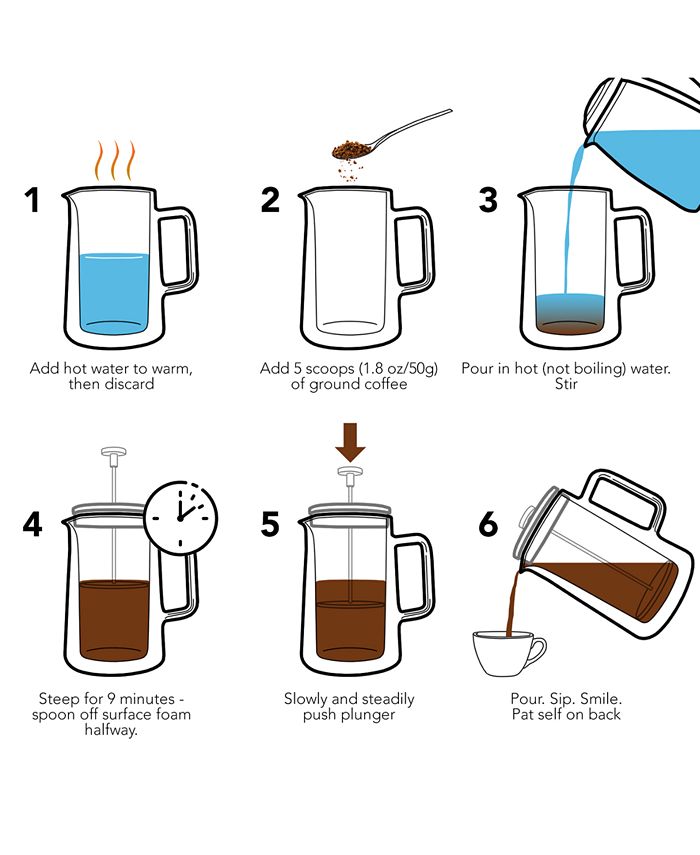 1
Add hot water to warm, then discard

2
Add 5 scoops (1.8 oz/50g) of ground coffee

3
Pour in hot (not boiling) water. Stir

4
Steep for 9 minutes - spoon off surface foam halfway.

5
Slowly and steadily push plunger

6
Pour. Sip. Smile. Pat self on back