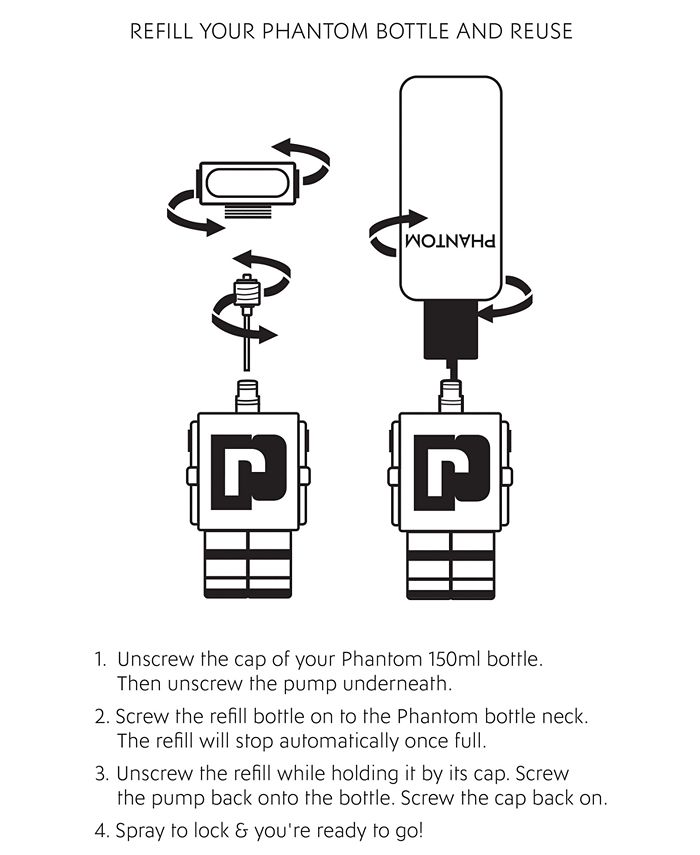 REFILL YOUR PHANTOM BOTTLE AND REUSE

PHANTOM

1. Unscrew the cap of your Phantom 150ml bottle. Then unscrew the pump underneath.

2. Screw the refill bottle on to the Phantom bottle neck. The refill will stop automatically once full.

3. Unscrew the refill while holding it by its cap. Screw the pump back onto the bottle. Screw the cap back on.

4. Spray to lock & you're ready to go!