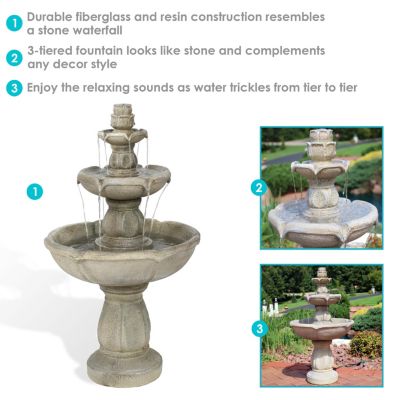 1 Durable fiberglass and resin construction resembles a stone waterfall

2 3-tiered fountain looks like stone and complements any decor style

3 Enjoy the relaxing sounds as water trickles from tier to tier

1

2

3