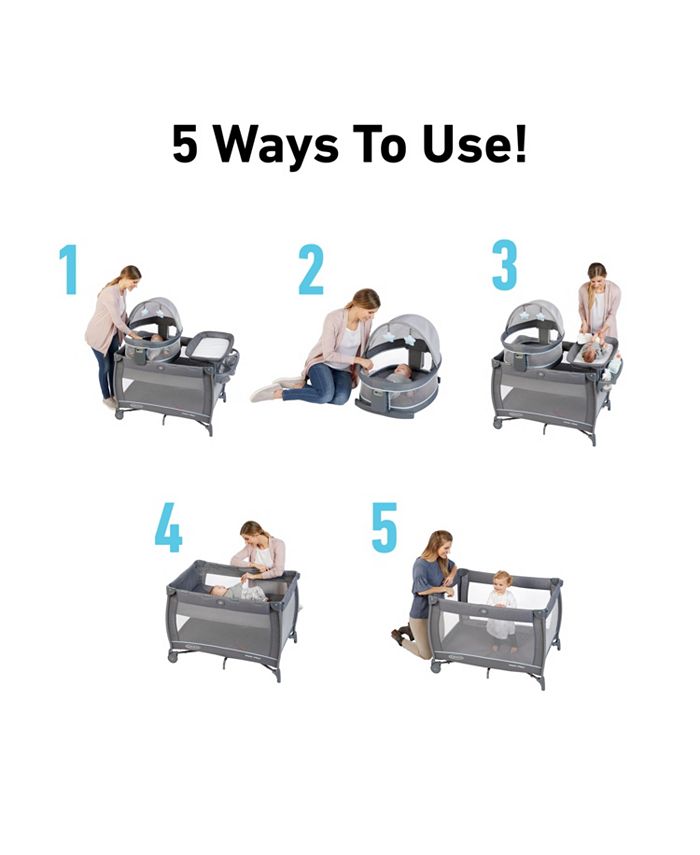 5 Ways To Use!

1

2

3

4

5