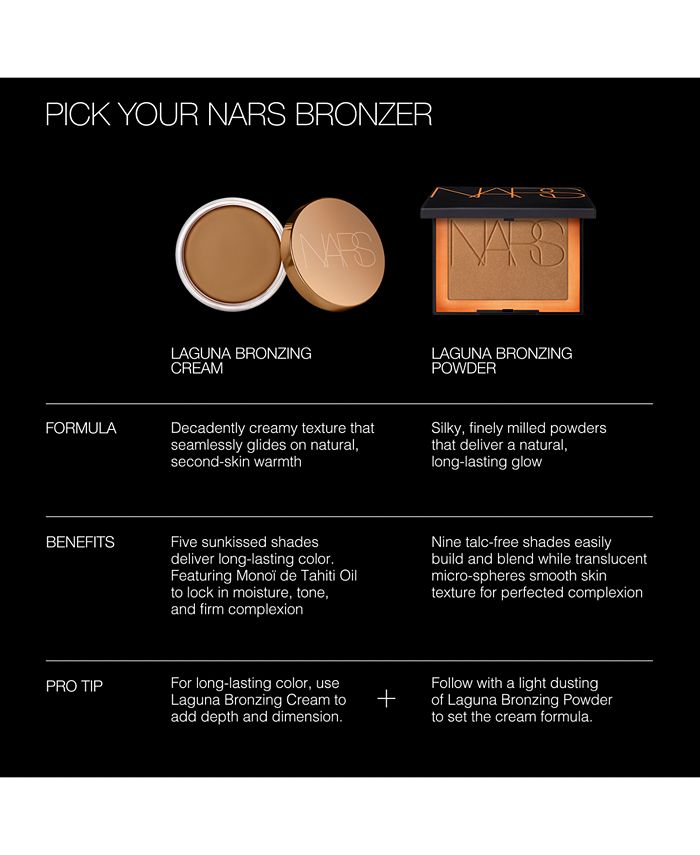 PICK YOUR NARS BRONZER

NARS

NARS

NARS

| | LAGUNA BRONZING CREAM | LAGUNA BRONZING POWDER |
|---|---|---|
| FORMULA | Decadently creamy texture that seamlessly glides on natural, second-skin warmth | Silky, finely milled powders that deliver a natural, long-lasting glow |
| BENEFITS | Five sunkissed shades deliver long-lasting color. Featuring Monoï de Tahiti Oil to lock in moisture, tone, and firm complexion | Nine talc-free shades easily build and blend while translucent micro-spheres smooth skin texture for perfected complexion |
| PRO TIP | For long-lasting color, use Laguna Bronzing Cream to add depth and dimension. + | Follow with a light dusting of Laguna Bronzing Powder to set the cream formula. |