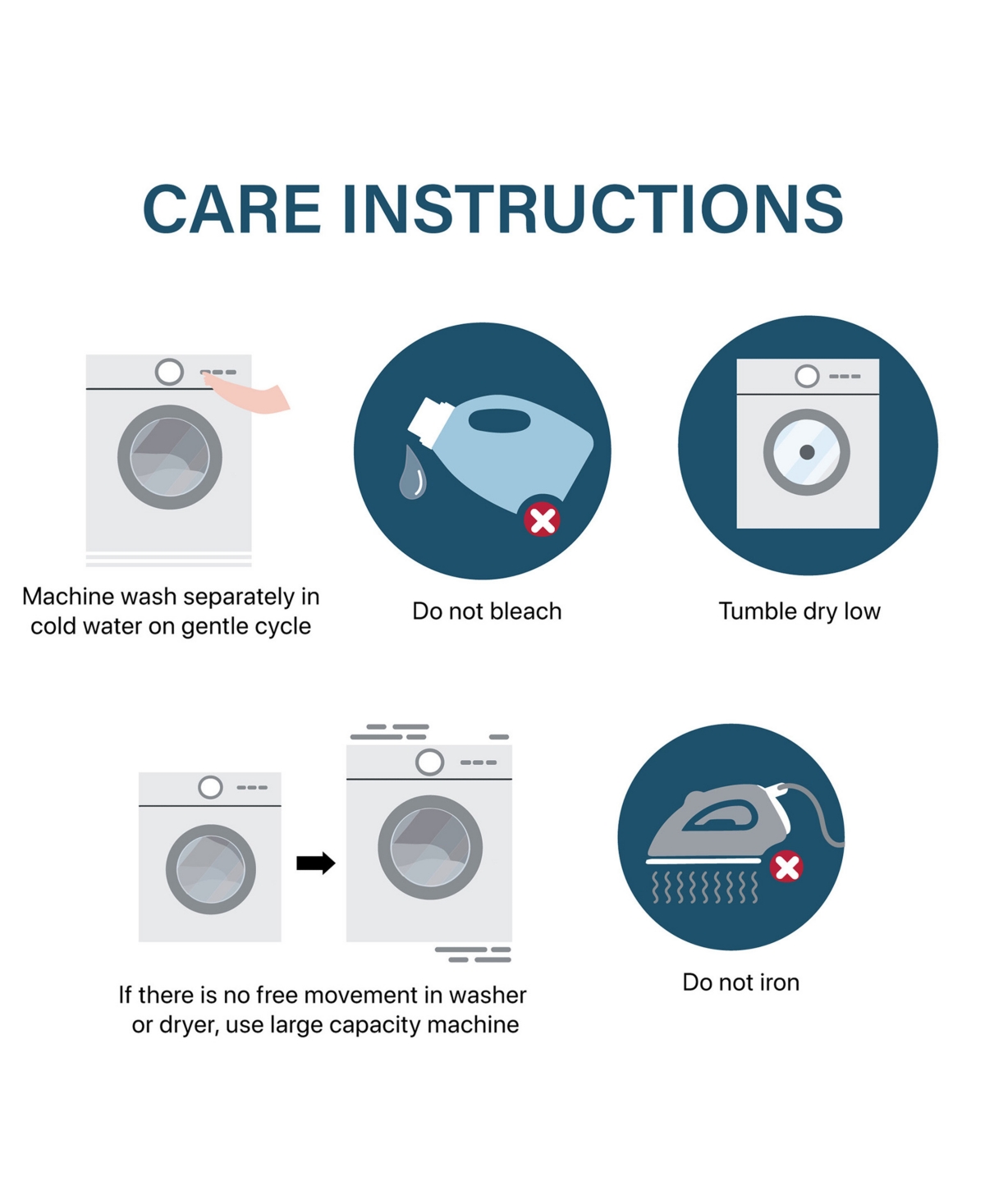 CARE INSTRUCTIONS

Machine wash separately in cold water on gentle cycle

Do not bleach

Tumble dry low

If there is no free movement in washer or dryer, use large capacity machine

Do not iron