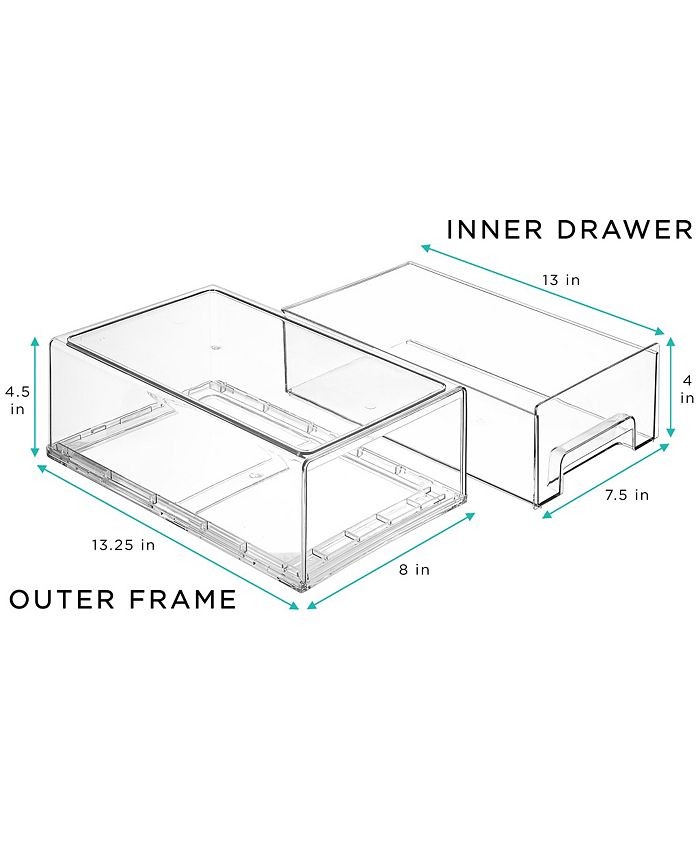 INNER DRAWER

13 in

4 in

7.5 in

4.5 in

13.25 in

8 in

OUTER FRAME