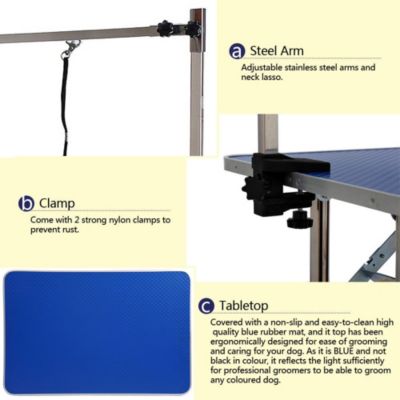 a Steel Arm

Adjustable stainless steel arms and neck lasso.

b Clamp

Come with 2 strong nylon clamps to prevent rust.

c Tabletop

Covered with a non-slip and easy-to-clean high quality blue rubber mat, and it top has been ergonomically designed for ease of grooming and caring for your dog. As it is BLUE and not black in colour, it reflects the light sufficiently for professional groomers to be able to groom any coloured dog.