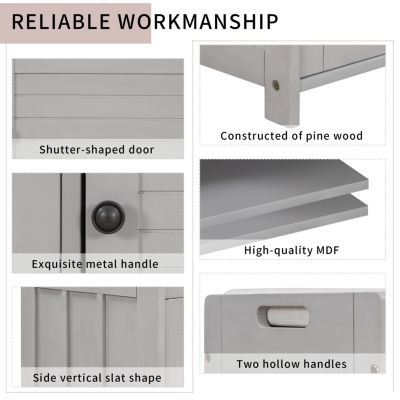 RELIABLE WORKMANSHIP

Shutter-shaped door

Exquisite metal handle

Side vertical slat shape

Constructed of pine wood

High-quality MDF

Two hollow handles