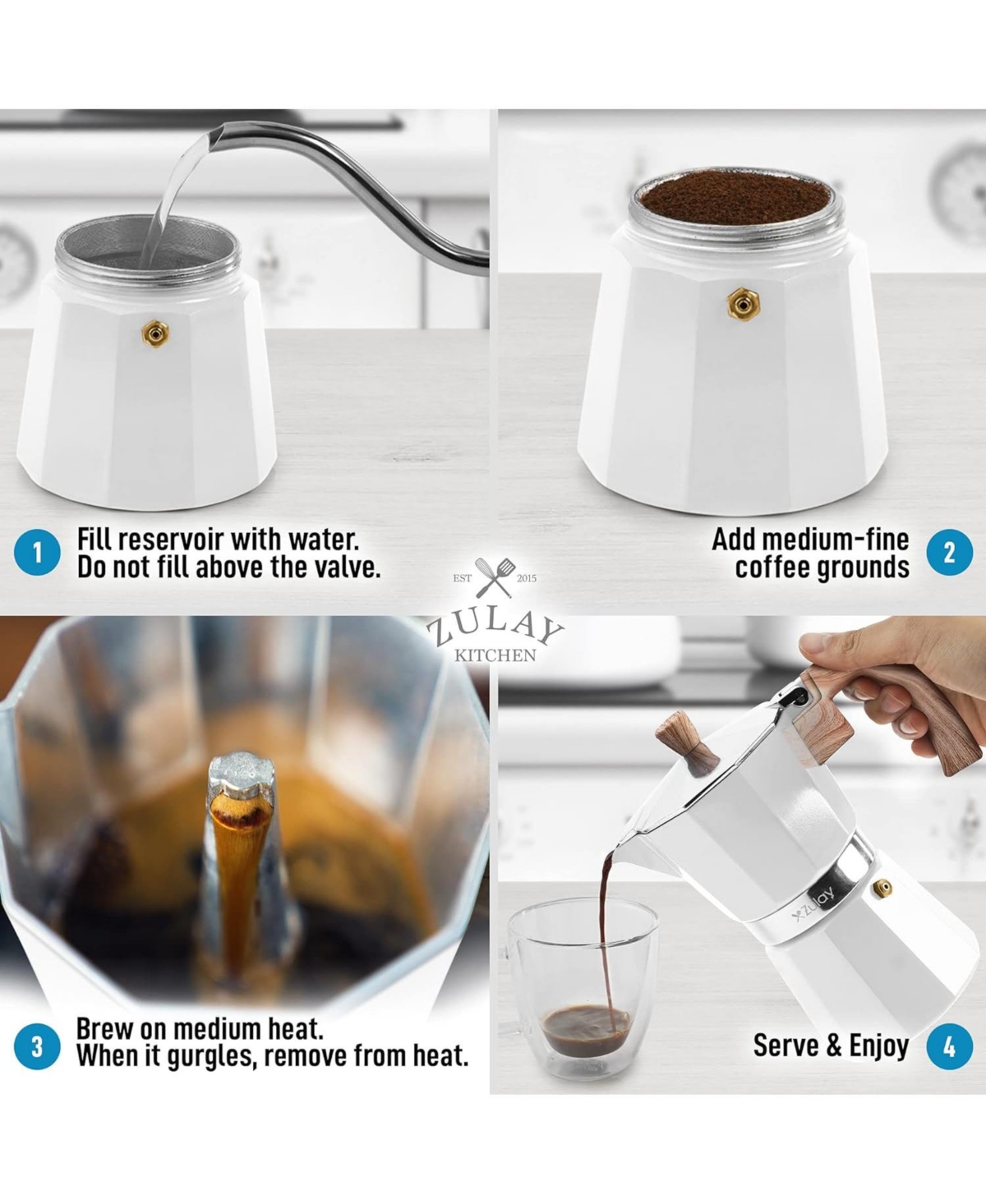 1 Fill reservoir with water. Do not fill above the valve.

Add medium-fine coffee grounds 2

EST 2015
ZULAY
KITCHEN

3 Brew on medium heat. When it gurgles, remove from heat.

Zulay

Serve & Enjoy 4