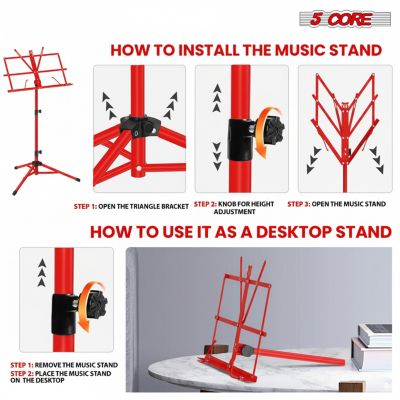 5 CORE

HOW TO INSTALL THE MUSIC STAND

STEP 1: OPEN THE TRIANGLE BRACKET

STEP 2: KNOB FOR HEIGHT ADJUSTMENT

STEP 3: OPEN THE MUSIC STAND

HOW TO USE IT AS A DESKTOP STAND

STEP 1: REMOVE THE MUSIC STAND
STEP 2: PLACE THE MUSIC STAND ON THE DESKTOP