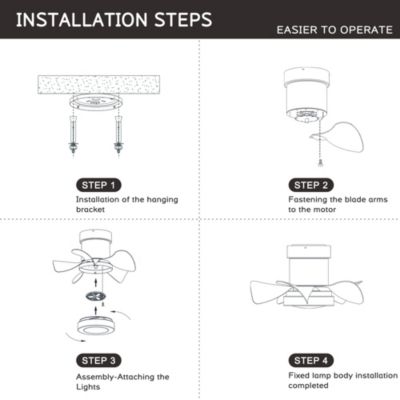 INSTALLATION STEPS

EASIER TO OPERATE

STEP 1

Installation of the hanging bracket

STEP 2

Fastening the blade arms to the motor

STEP 3

Assembly-Attaching the Lights

STEP 4

Fixed lamp body installation completed