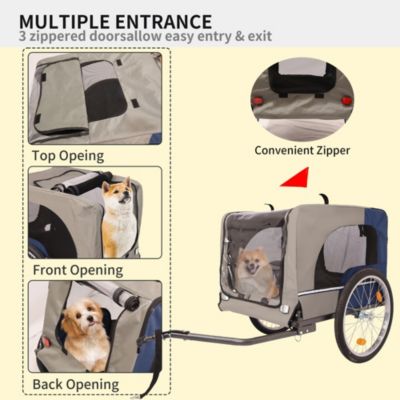 MULTIPLE ENTRANCE
3 zippered doorsallow easy entry & exit

Top Opeing

Front Opening

Back Opening

Convenient Zipper