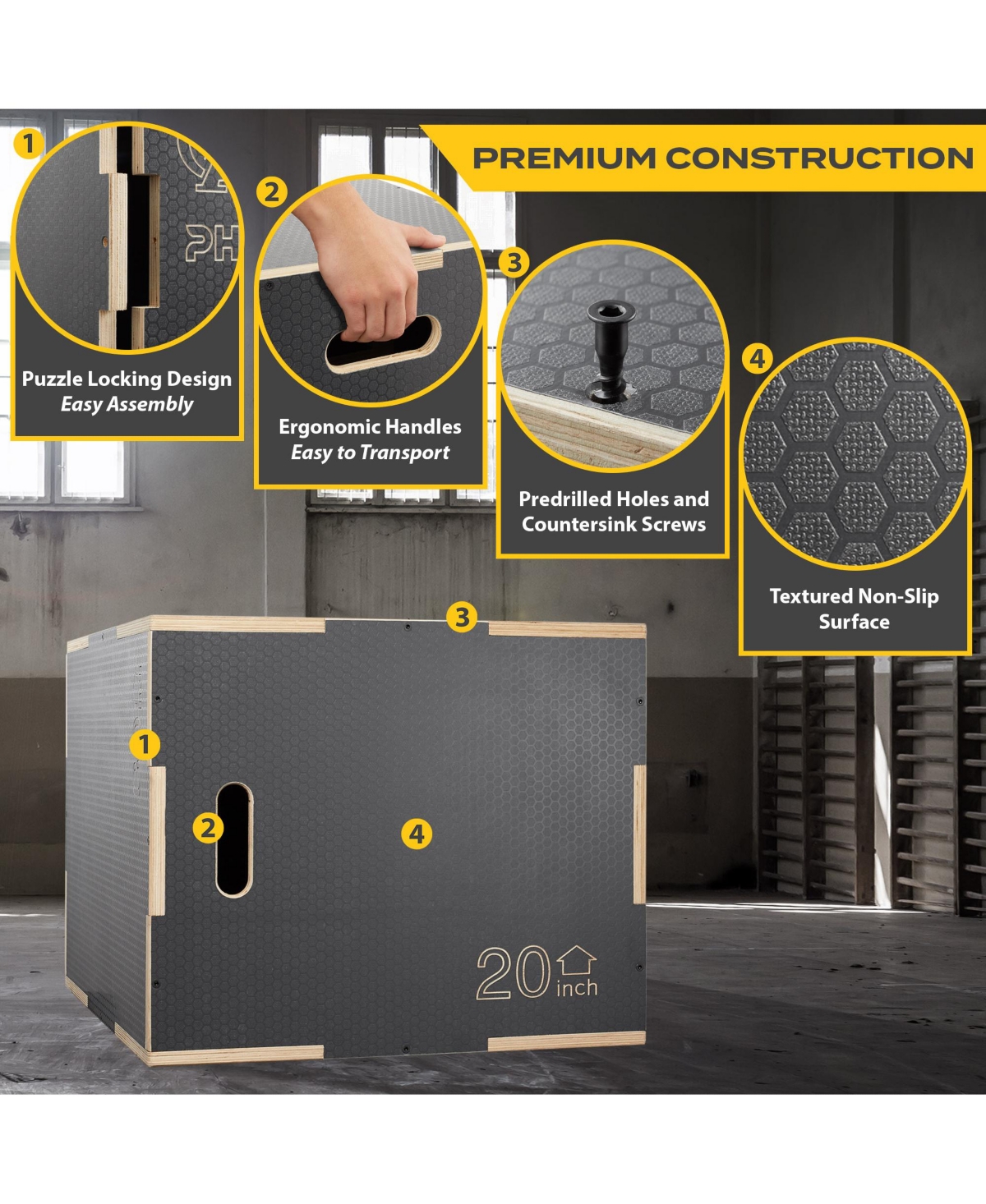 PREMIUM CONSTRUCTION

1

PH

Puzzle Locking Design
Easy Assembly

2

Ergonomic Handles
Easy to Transport

3

Predrilled Holes and Countersink Screws

4

Textured Non-Slip Surface

3

1

2

4

20 inch