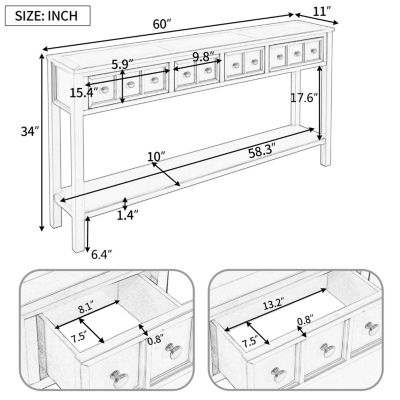 SIZE: INCH

60″

11″

5.9″

9.8″

15.4″

17.6″

34″

10″

58.3″

1.4″

6.4″

8.1″

7.5″

0.8″

13.2″

0.8″

7.5″