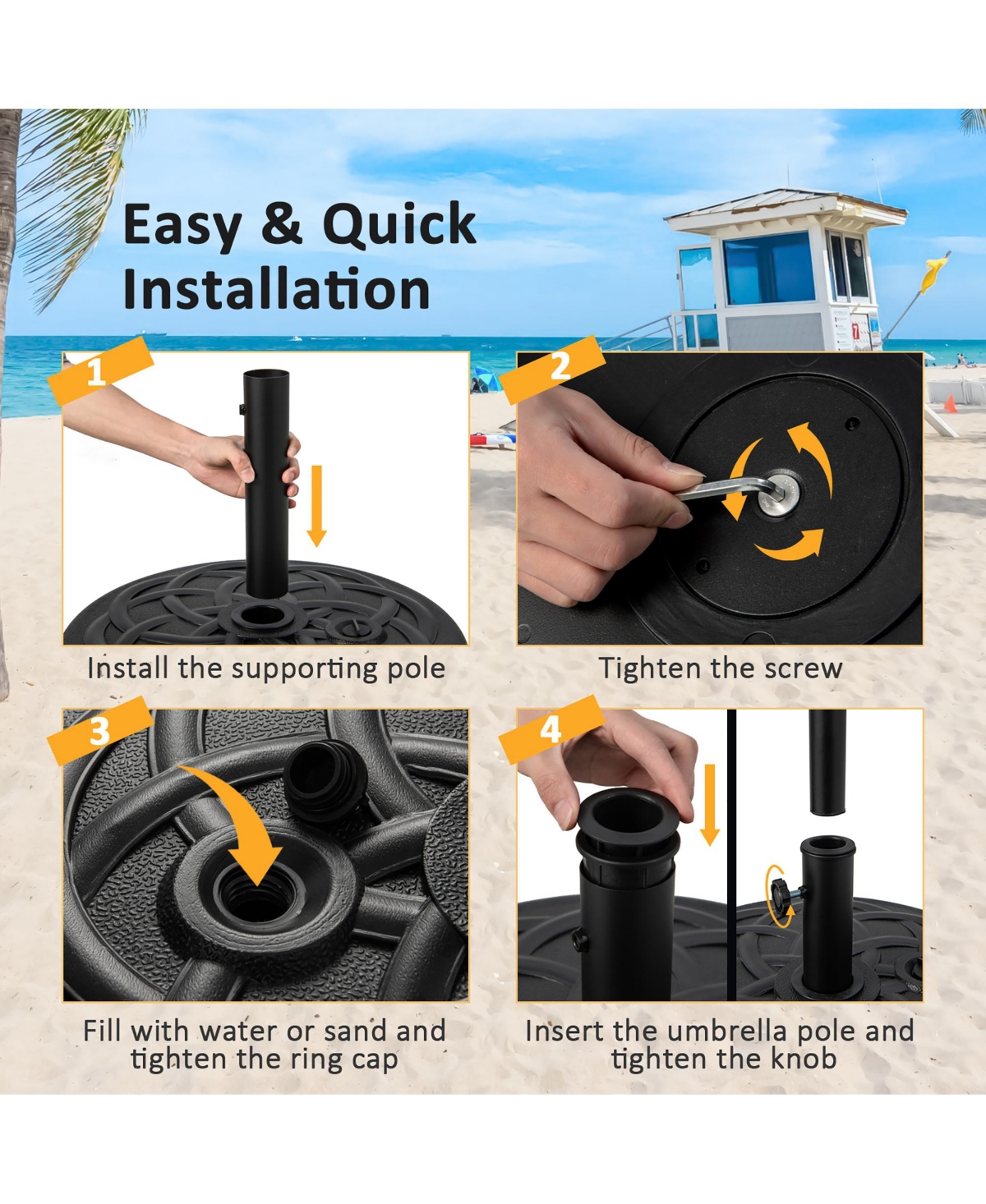 Easy & Quick Installation

1

Install the supporting pole

2

Tighten the screw

3

Fill with water or sand and tighten the ring cap

4

Insert the umbrella pole and tighten the knob