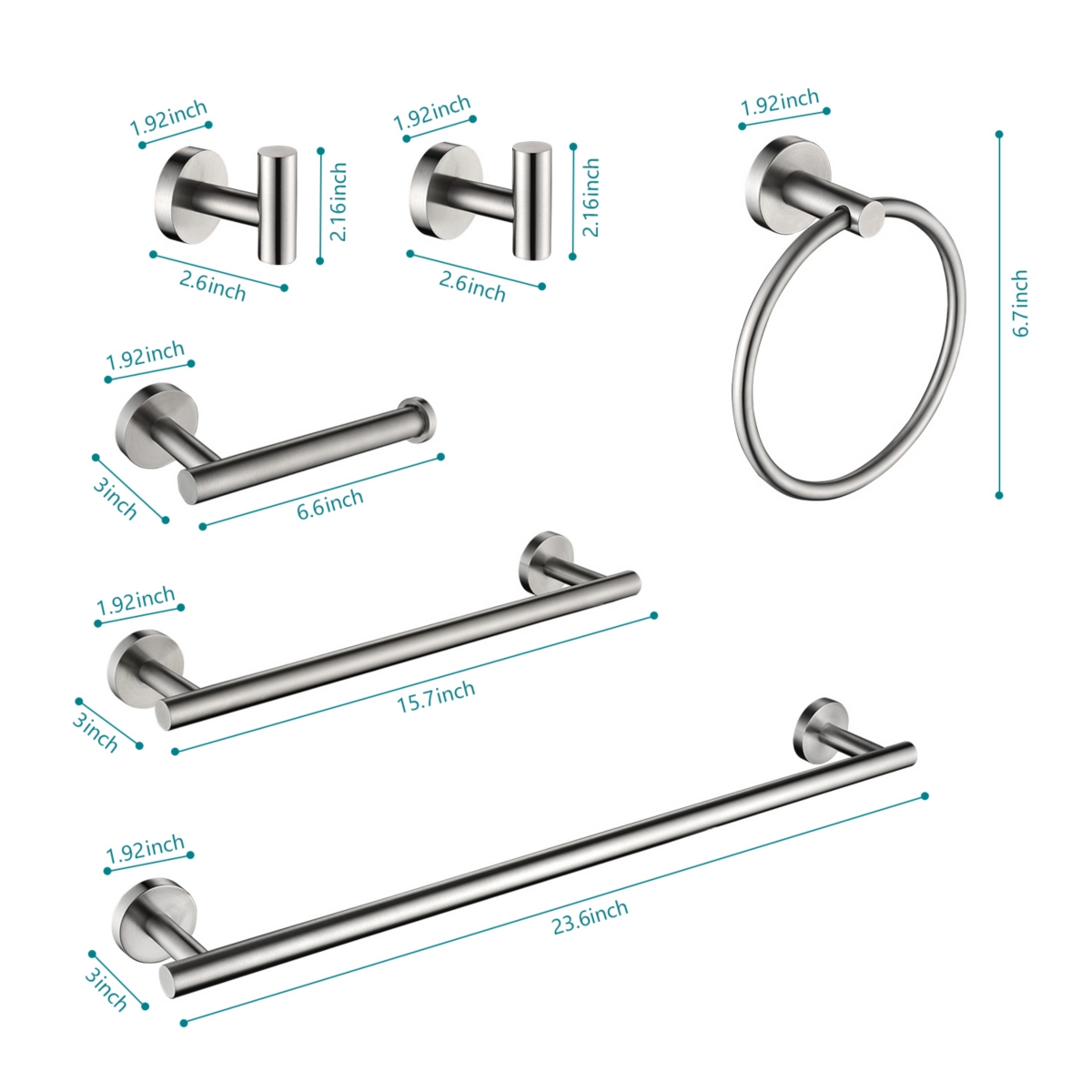 1.92inch
2.16inch
2.6inch
1.92inch
2.16inch
2.6inch
1.92inch
6.7inch
1.92inch
3inch
6.6inch
1.92inch
3inch
15.7inch
1.92inch
3inch
23.6inch